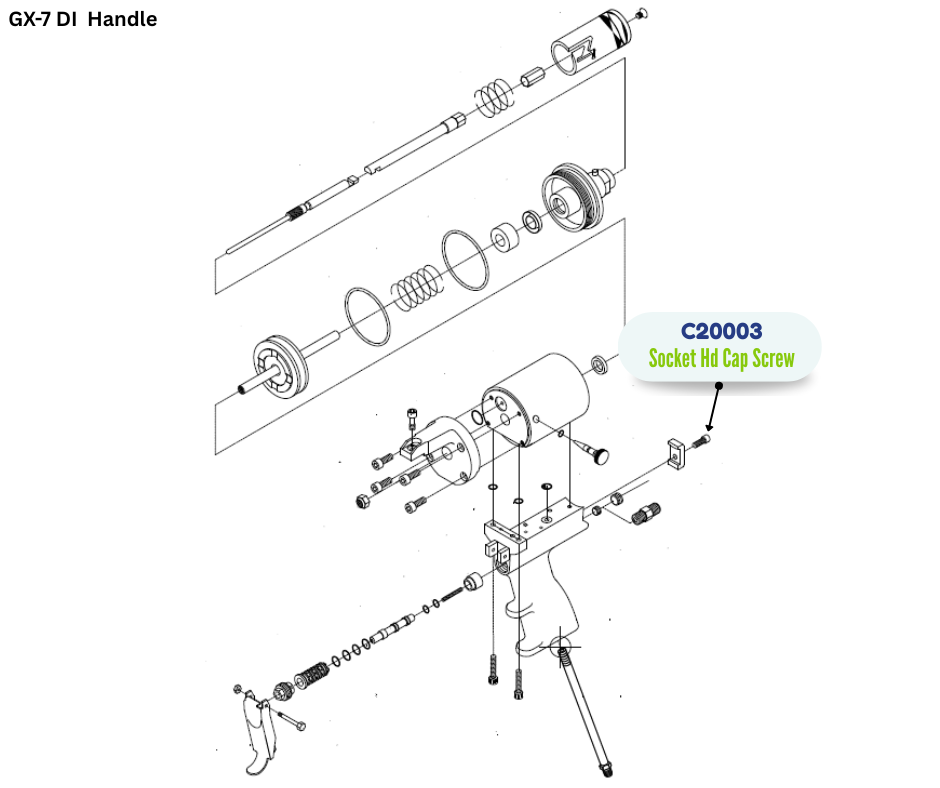 GX-7 DI Handle

C20003
Socket Hd Cap Screw