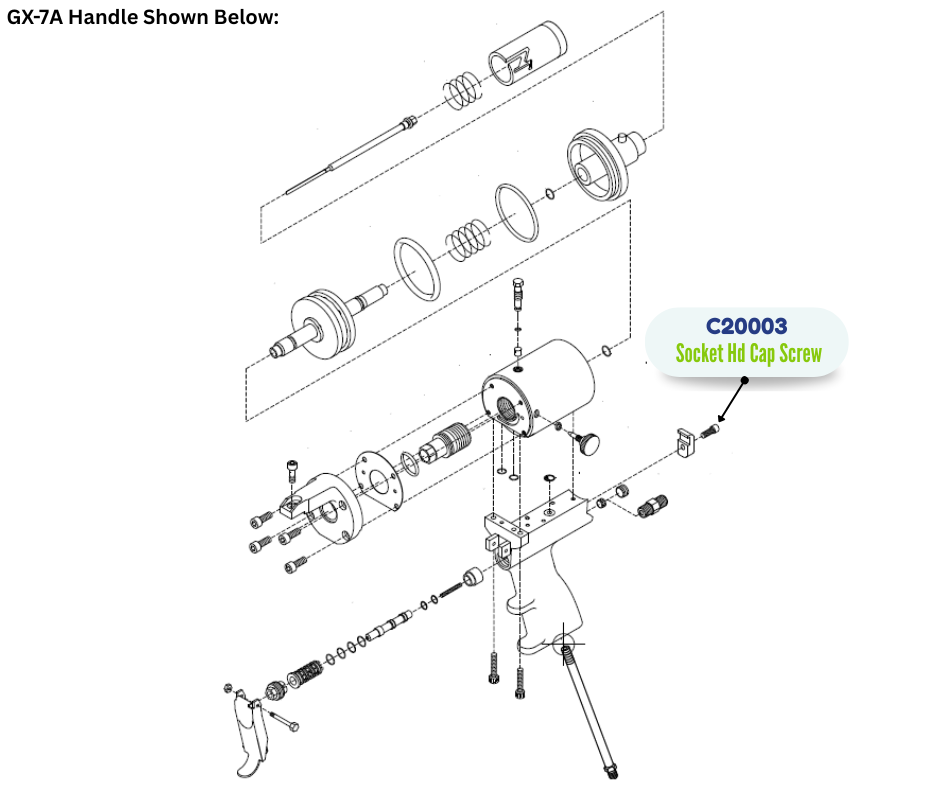 GX-7A Handle Shown Below:

C20003
Socket Hd Cap Screw