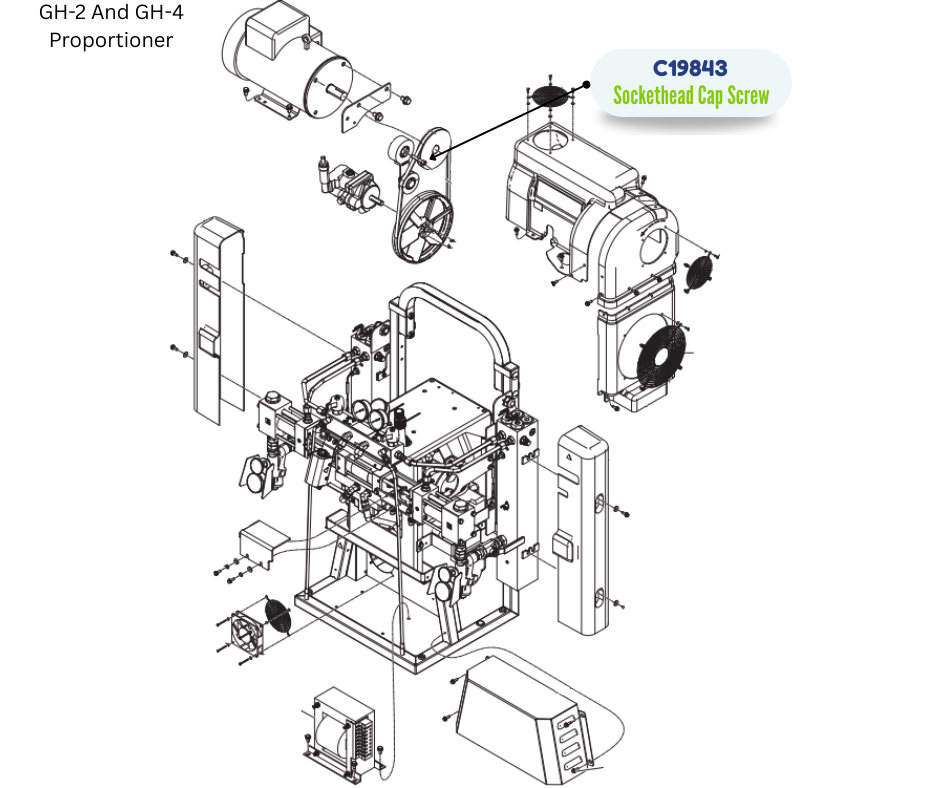 GH-2 And GH-4 Proportioner

C19843
Sockethead Cap Screw