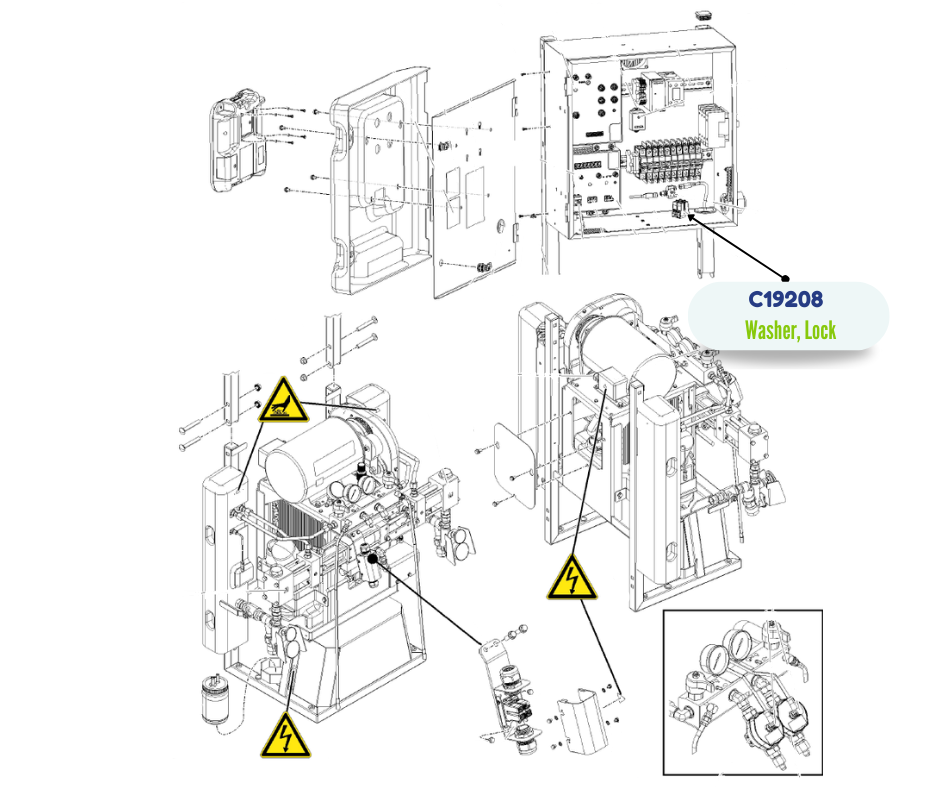 C19208
Washer, Lock