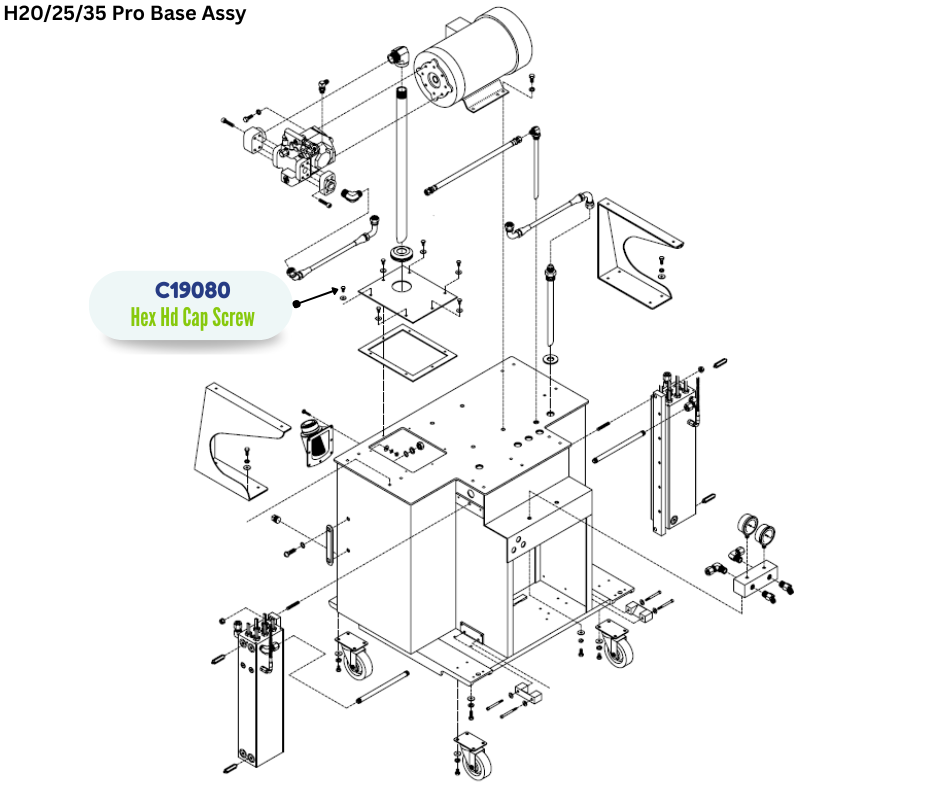 H20/25/35 Pro Base Assy

C19080
Hex Hd Cap Screw