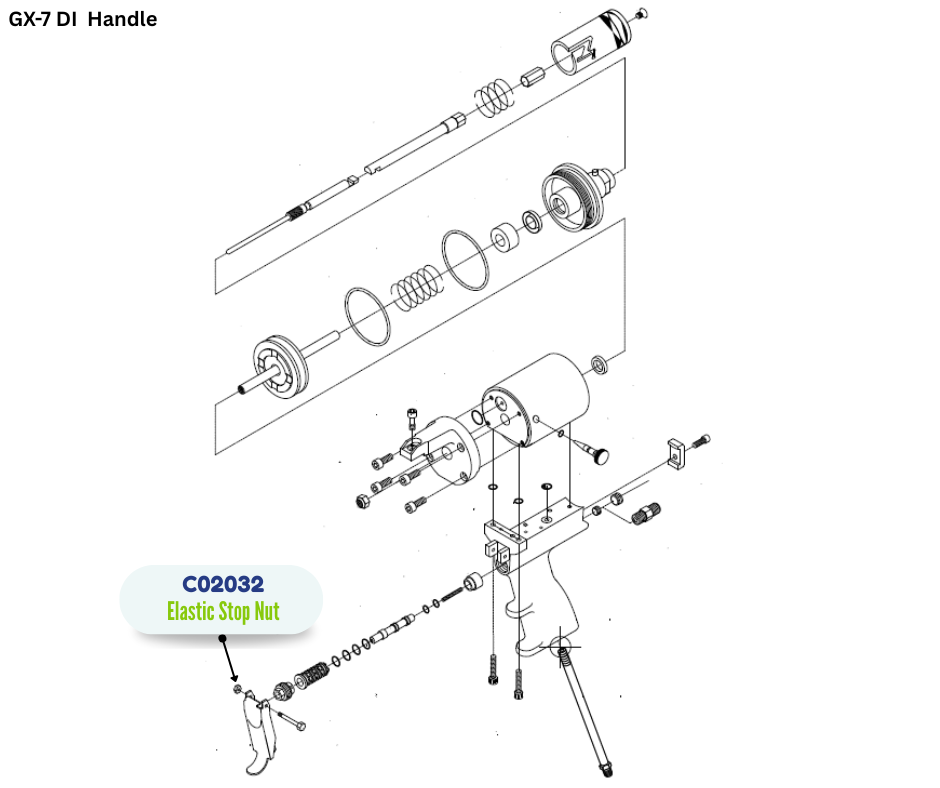 GX-7 DI Handle

C02032
Elastic Stop Nut