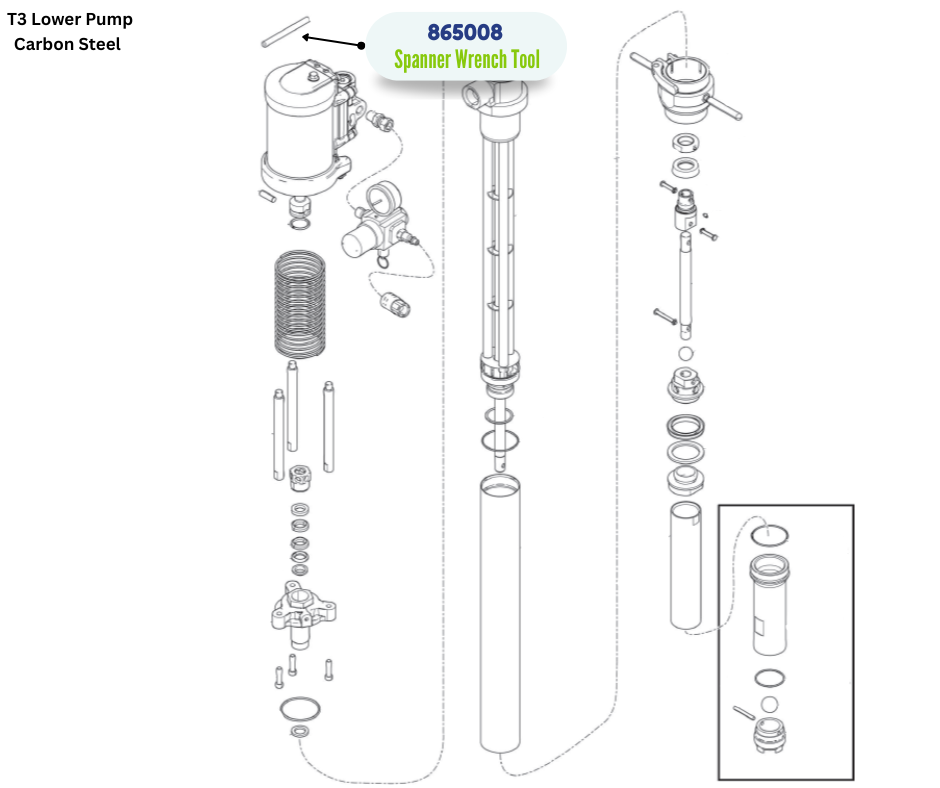 T3 Lower Pump
Carbon Steel

865008
Spanner Wrench Tool