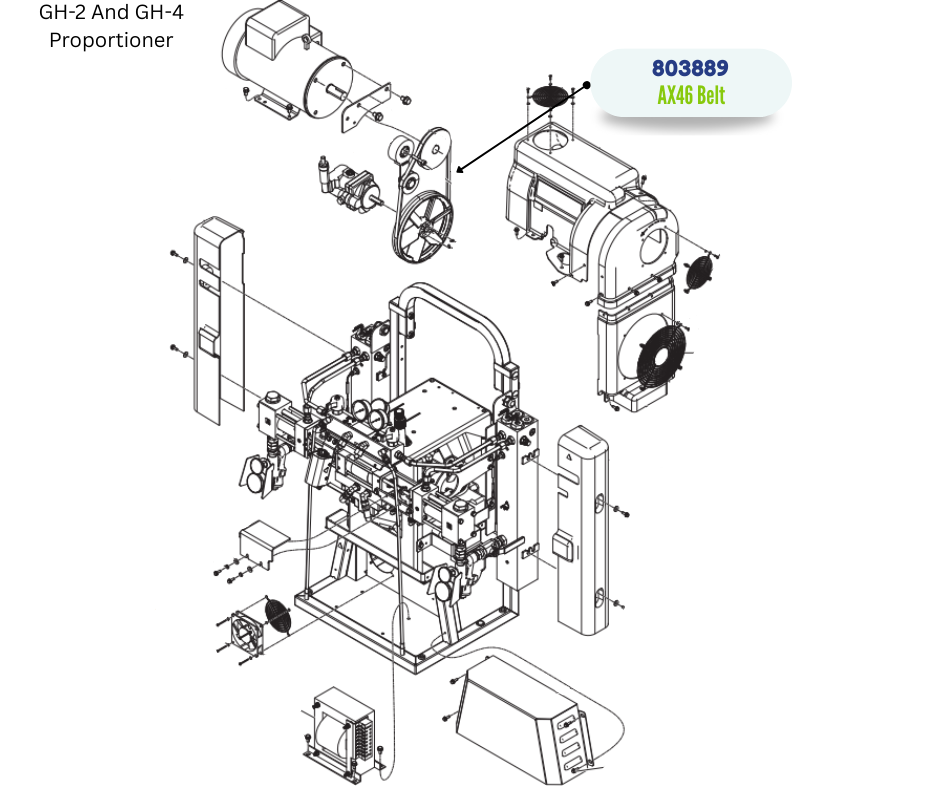 GH-2 And GH-4
Proportioner

803889
AX46 Belt