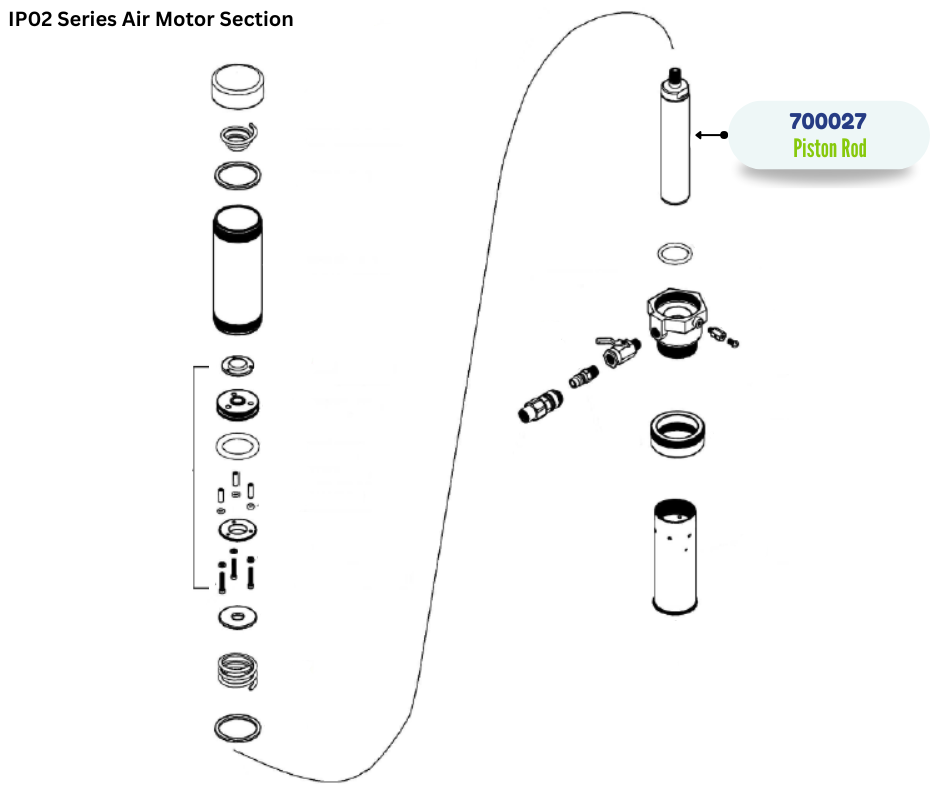 IP02 Series Air Motor Section

700027
Piston Rod