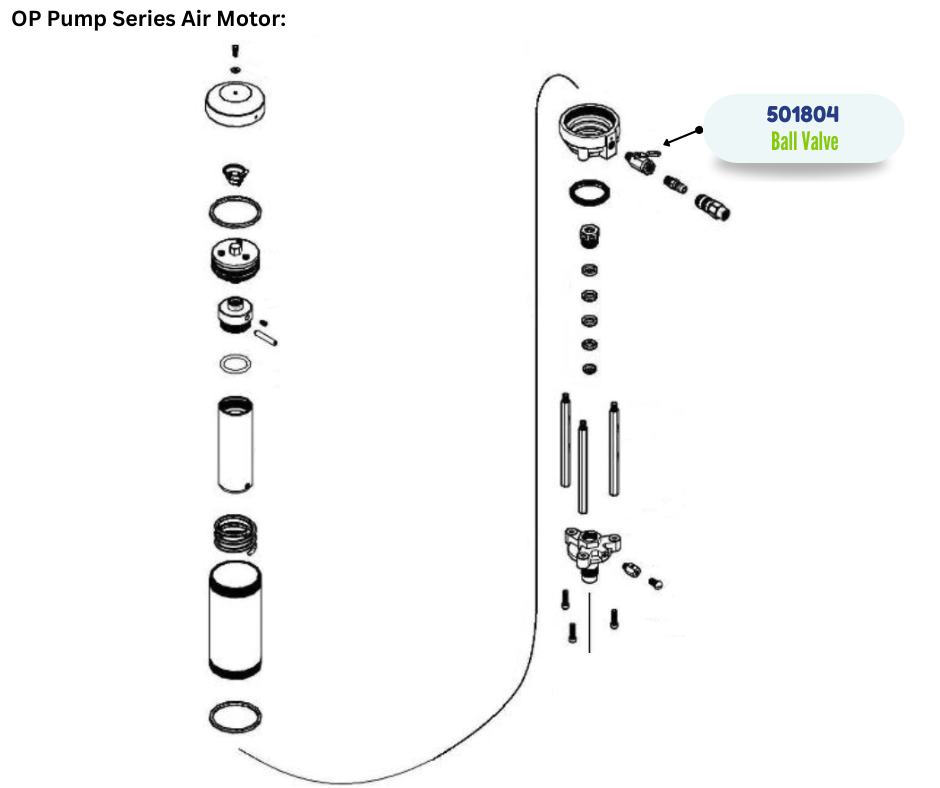 OP Pump Series Air Motor:

501804
Ball Valve