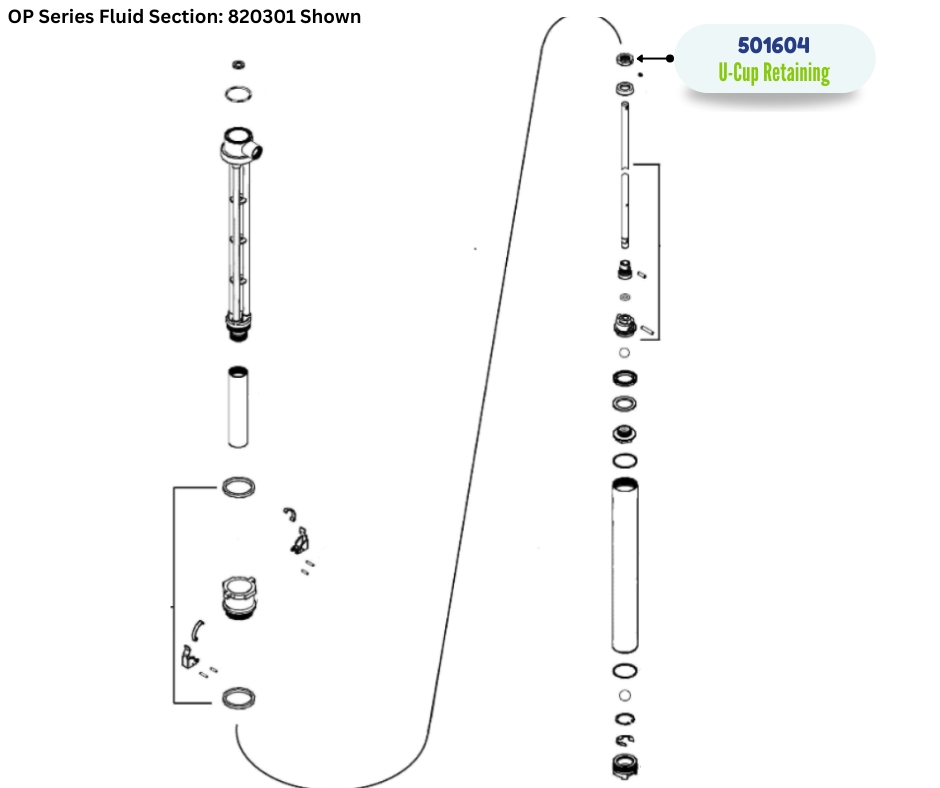 OP Series Fluid Section: 820301 Shown

501604
U-Cup Retaining