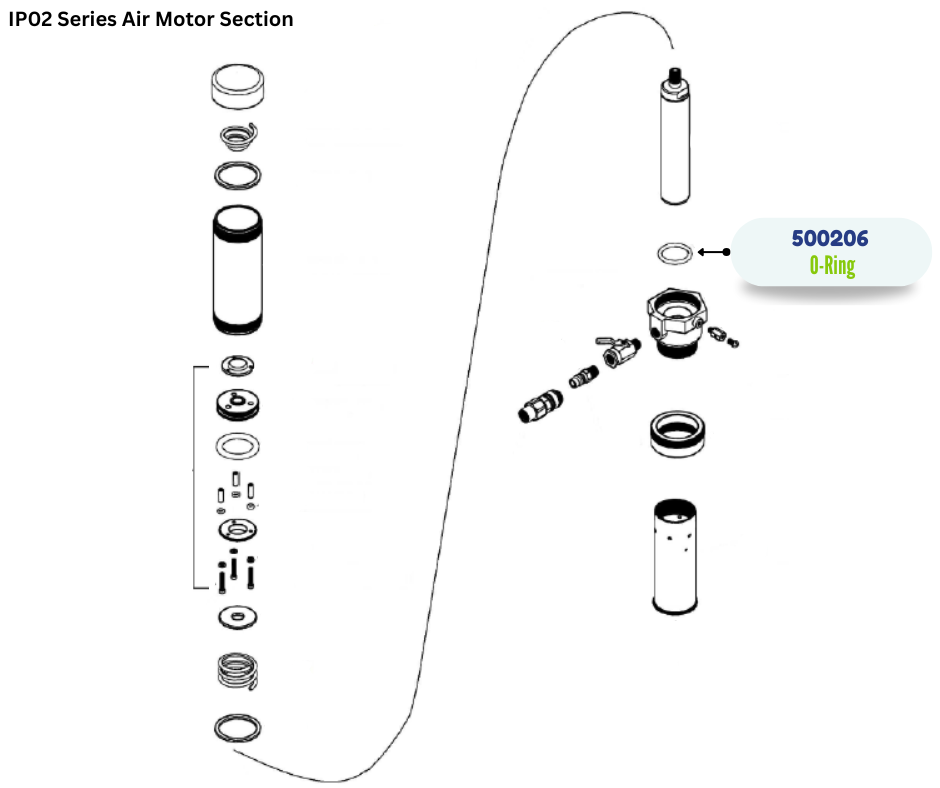 IP02 Series Air Motor Section

500206
O-Ring