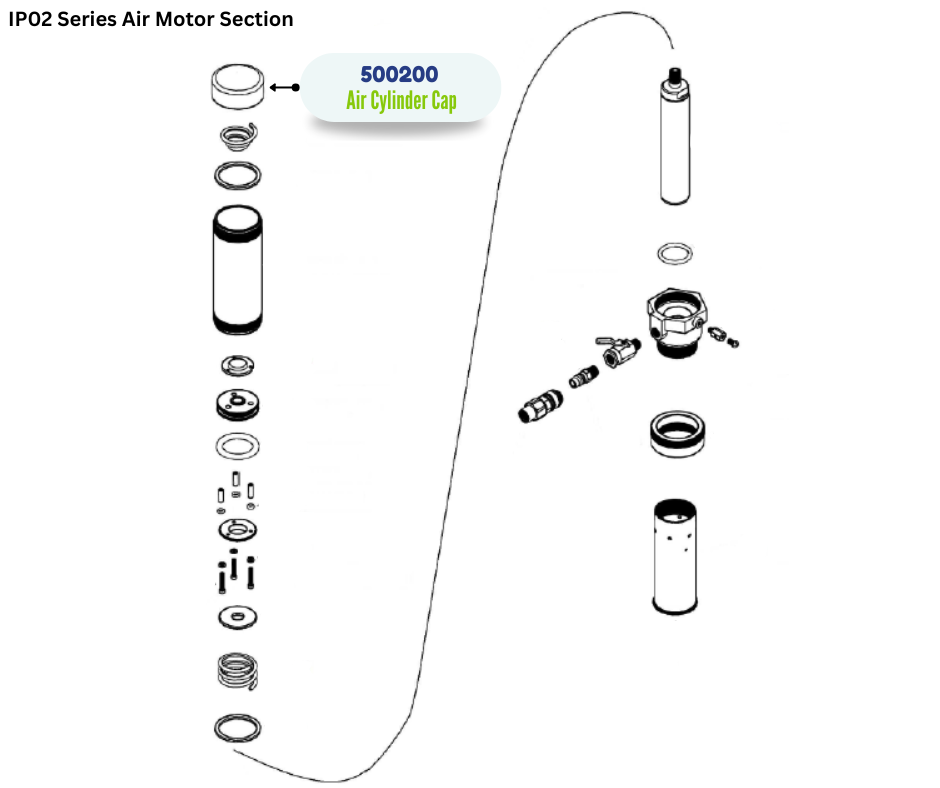 IP02 Series Air Motor Section

500200
Air Cylinder Cap