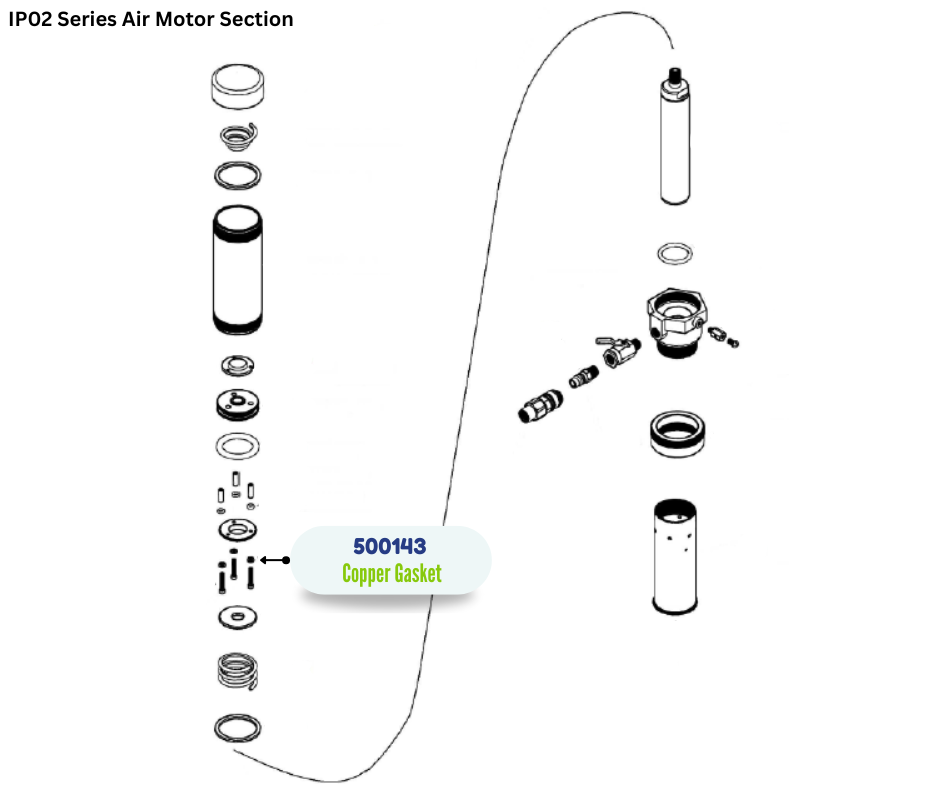 IP02 Series Air Motor Section

500143
Copper Gasket