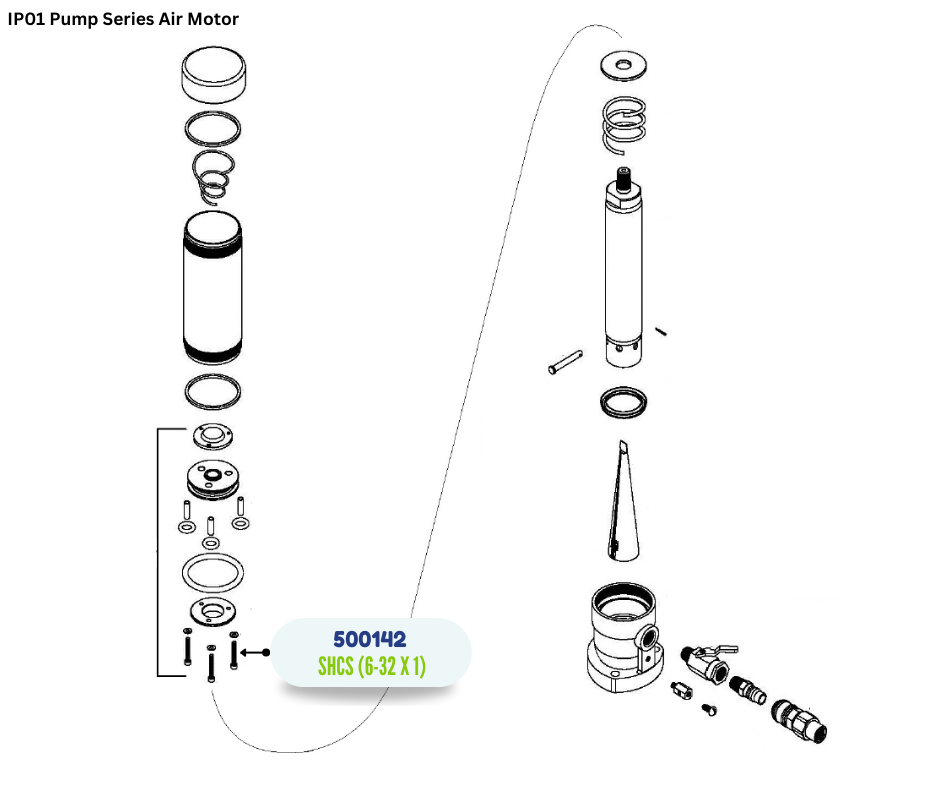 IP01 Pump Series Air Motor

500142
SHCS (6-32 X 1)