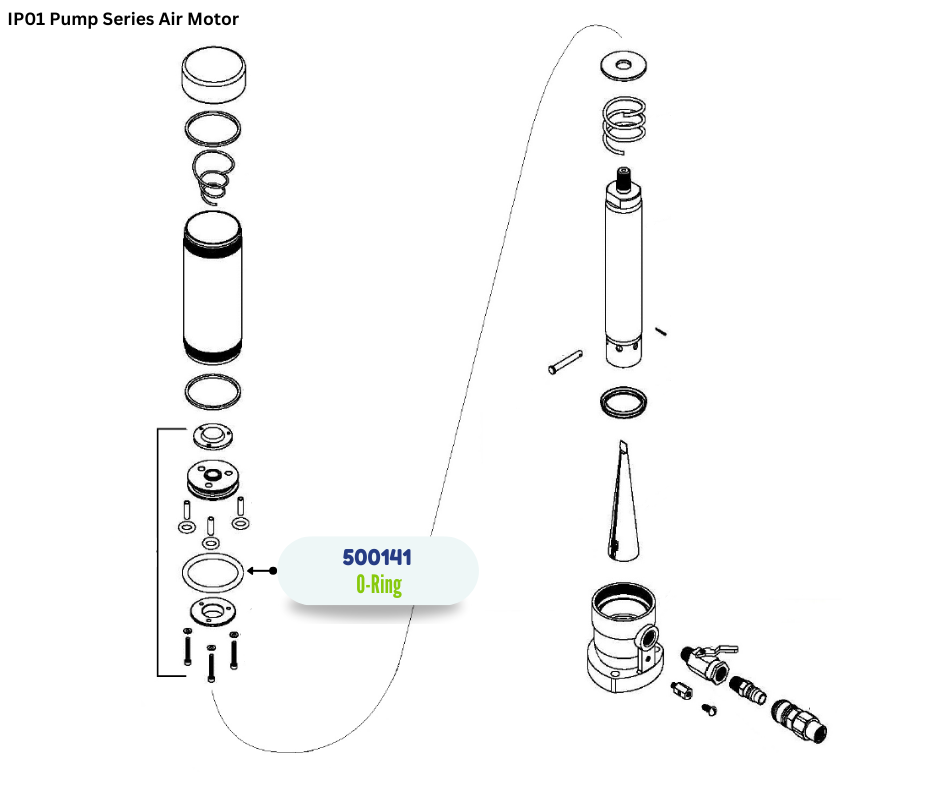 IP01 Pump Series Air Motor

500141
O-Ring