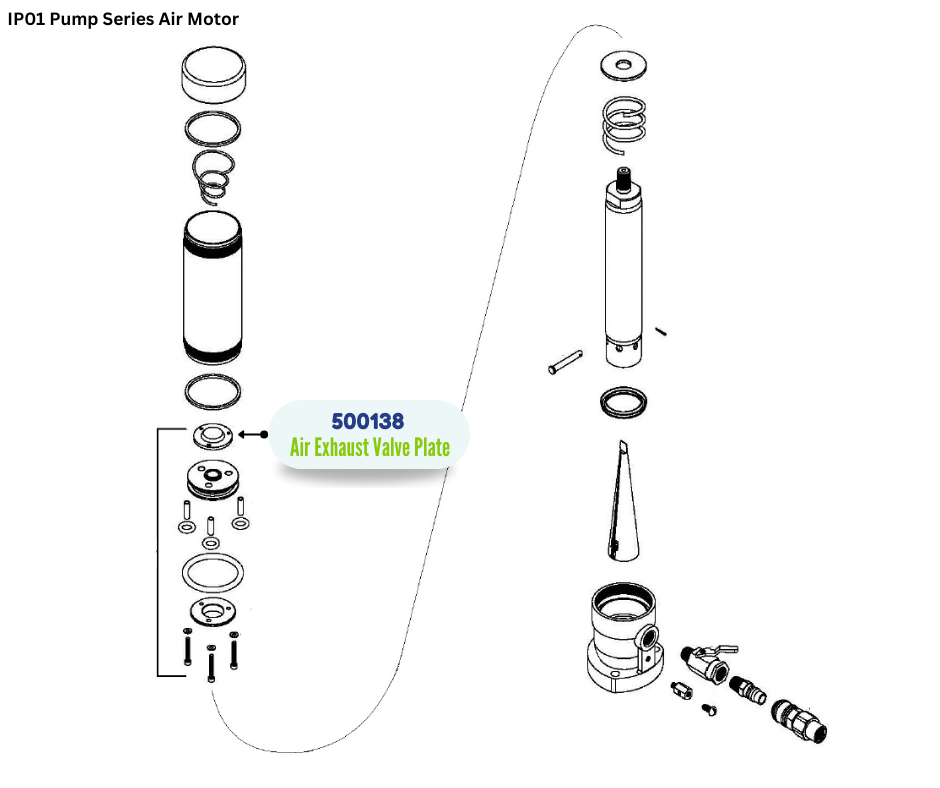 IP01 Pump Series Air Motor

500138
Air Exhaust Valve Plate