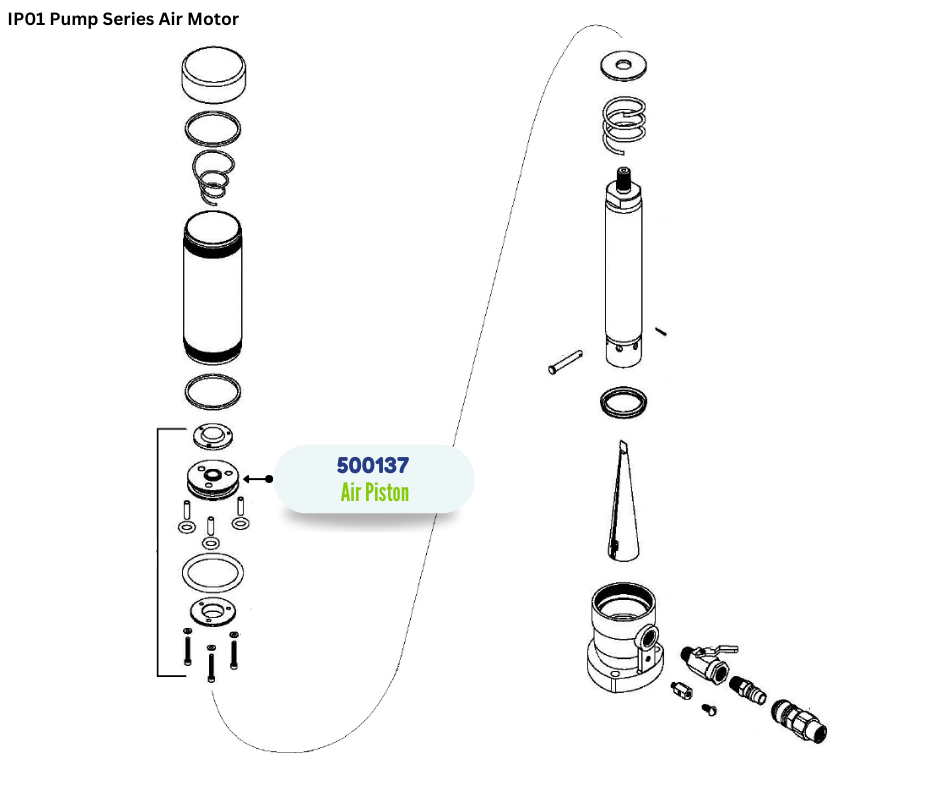 IP01 Pump Series Air Motor

500137
Air Piston