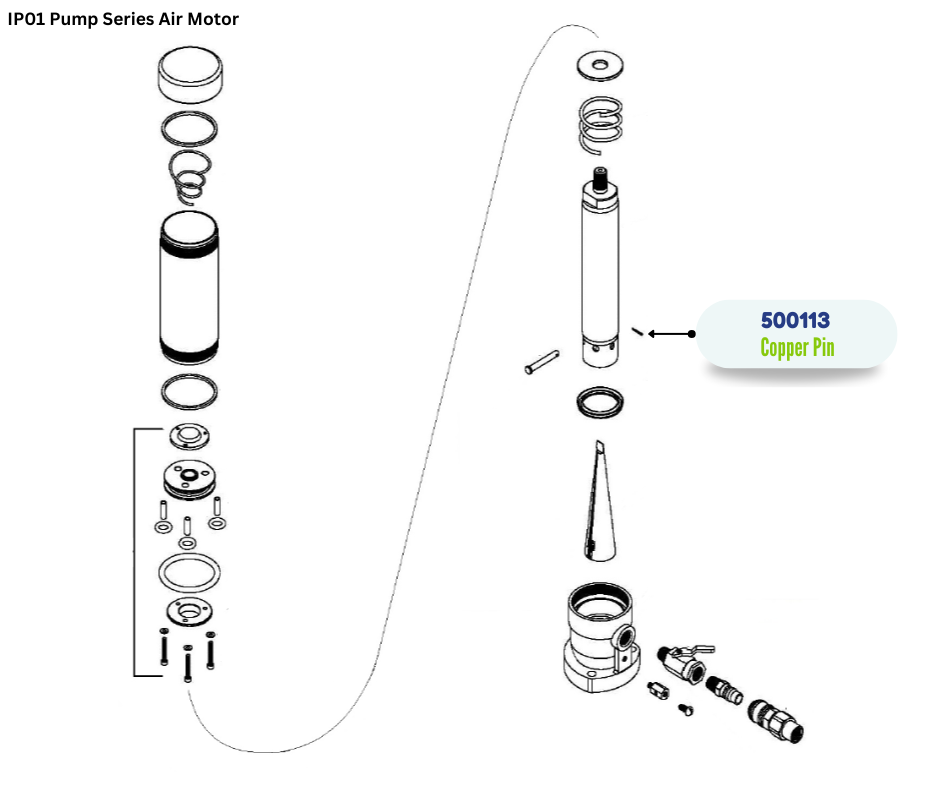 IP01 Pump Series Air Motor

500113
Copper Pin