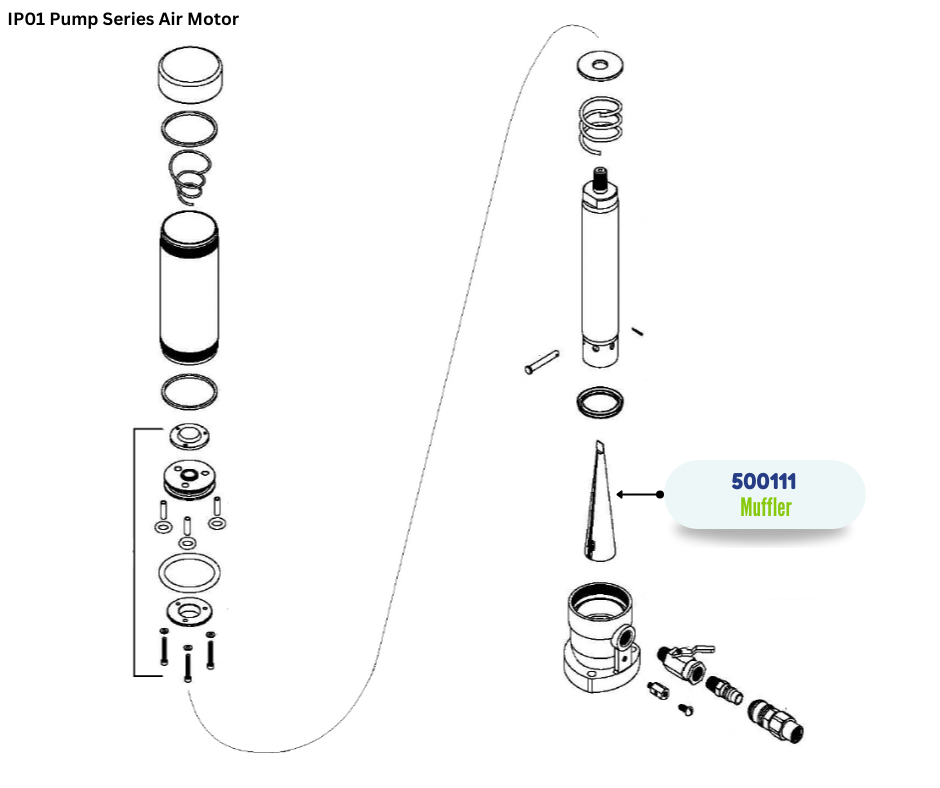 IP01 Pump Series Air Motor

500111
Muffler