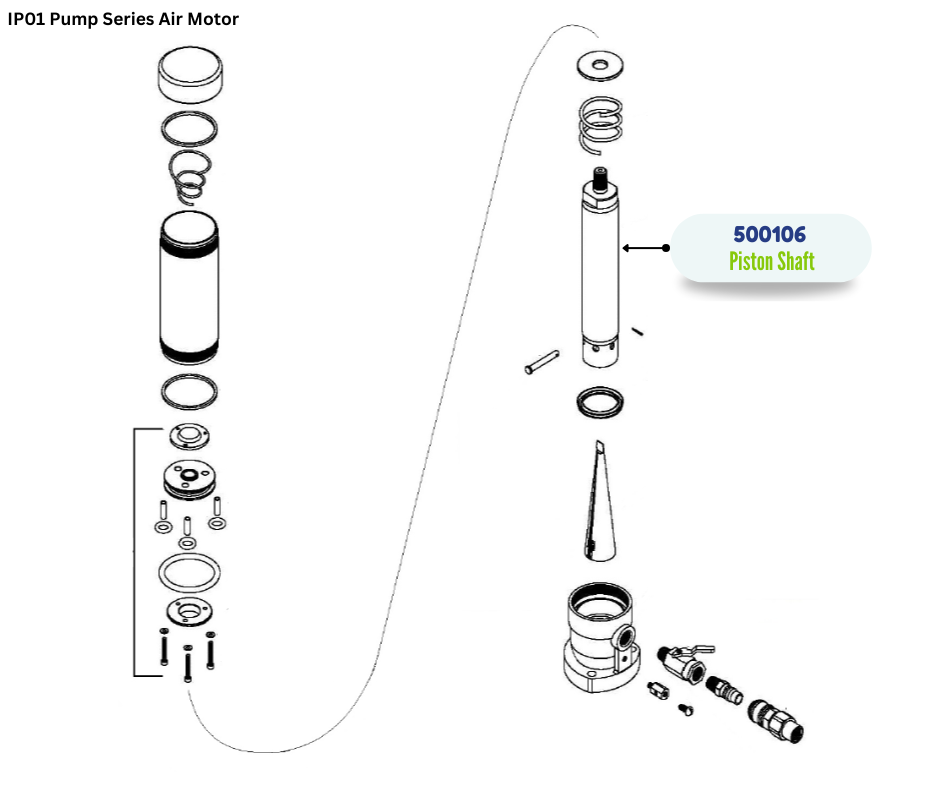 IP01 Pump Series Air Motor

500106
Piston Shaft