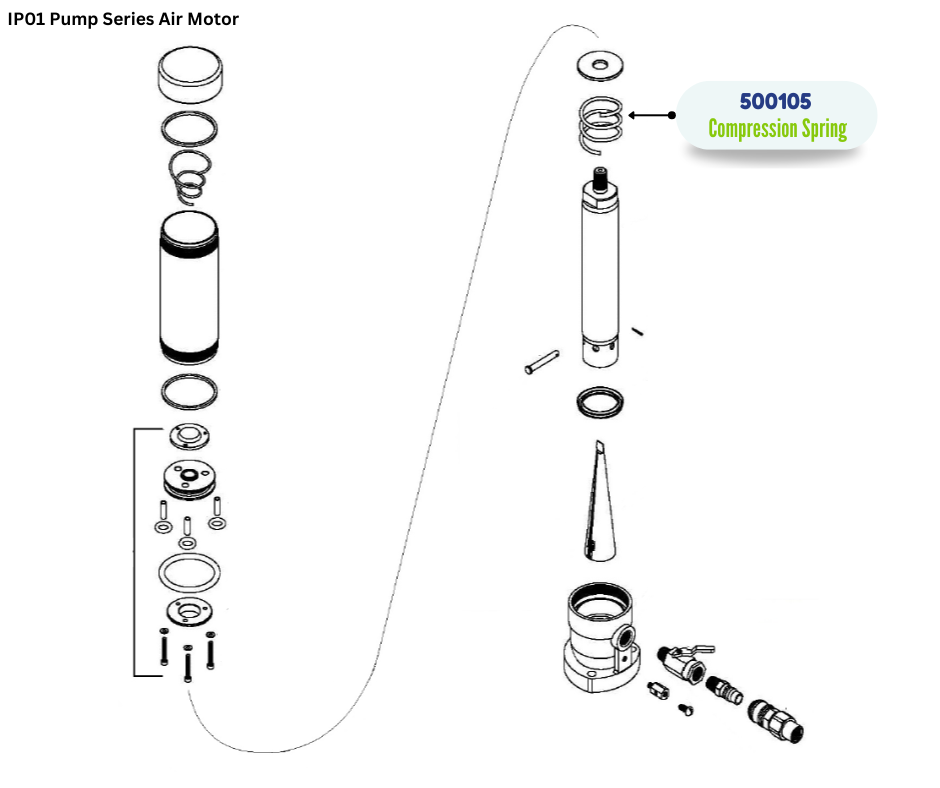 IP01 Pump Series Air Motor

500105
Compression Spring