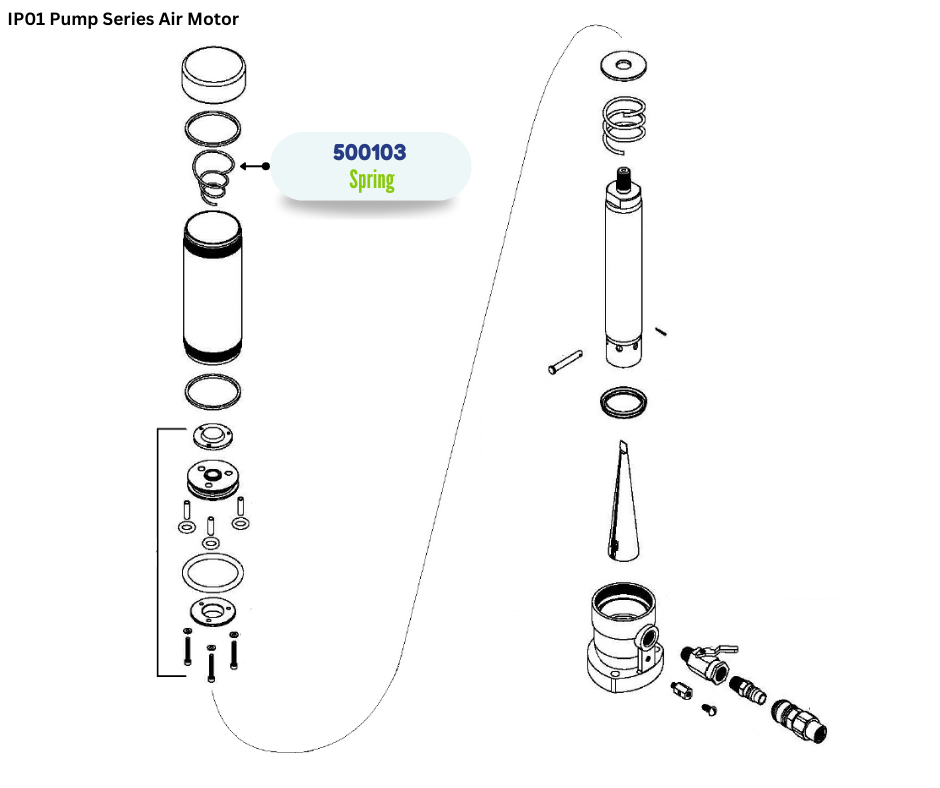 IP01 Pump Series Air Motor

500103
Spring