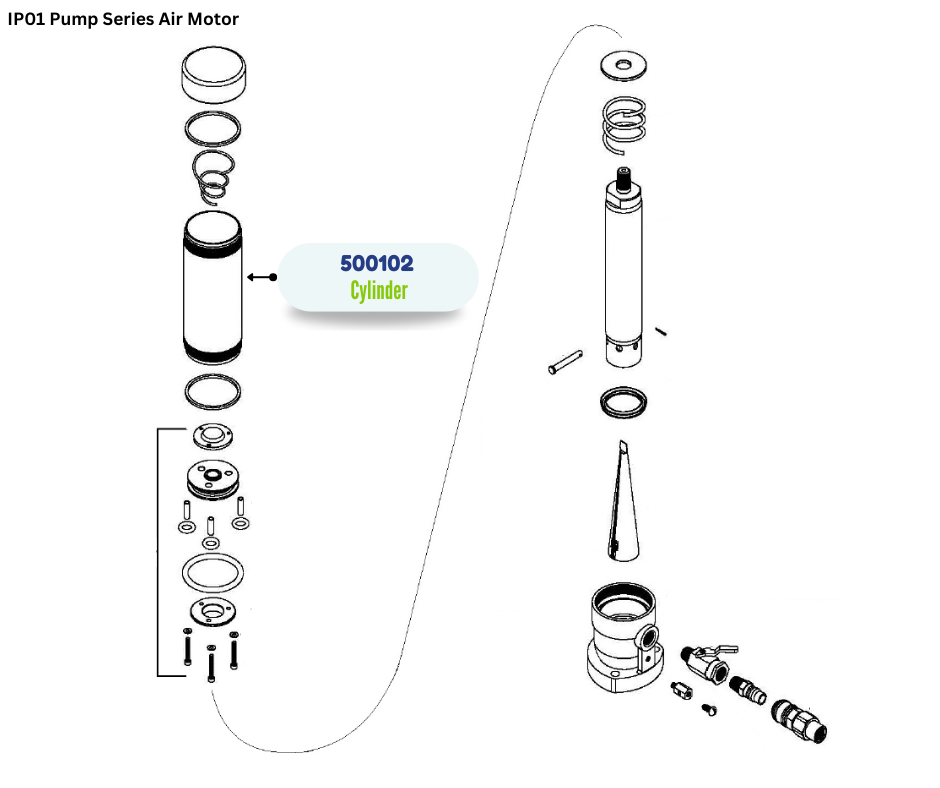 IP01 Pump Series Air Motor

500102
Cylinder