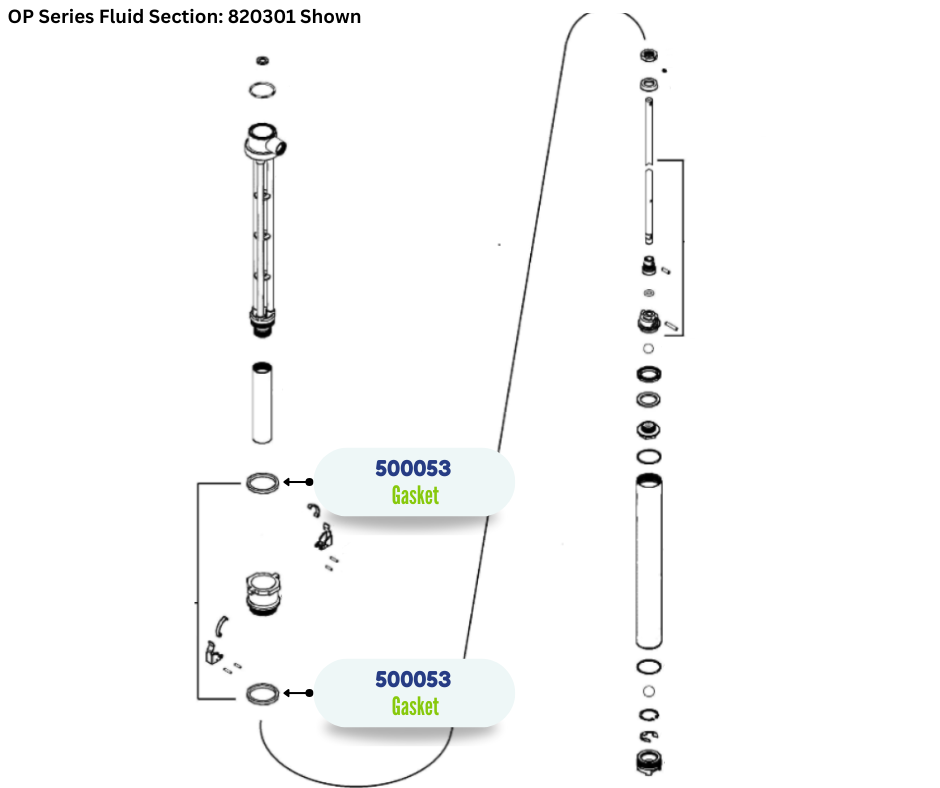 OP Series Fluid Section: 820301 Shown

500053
Gasket

500053
Gasket