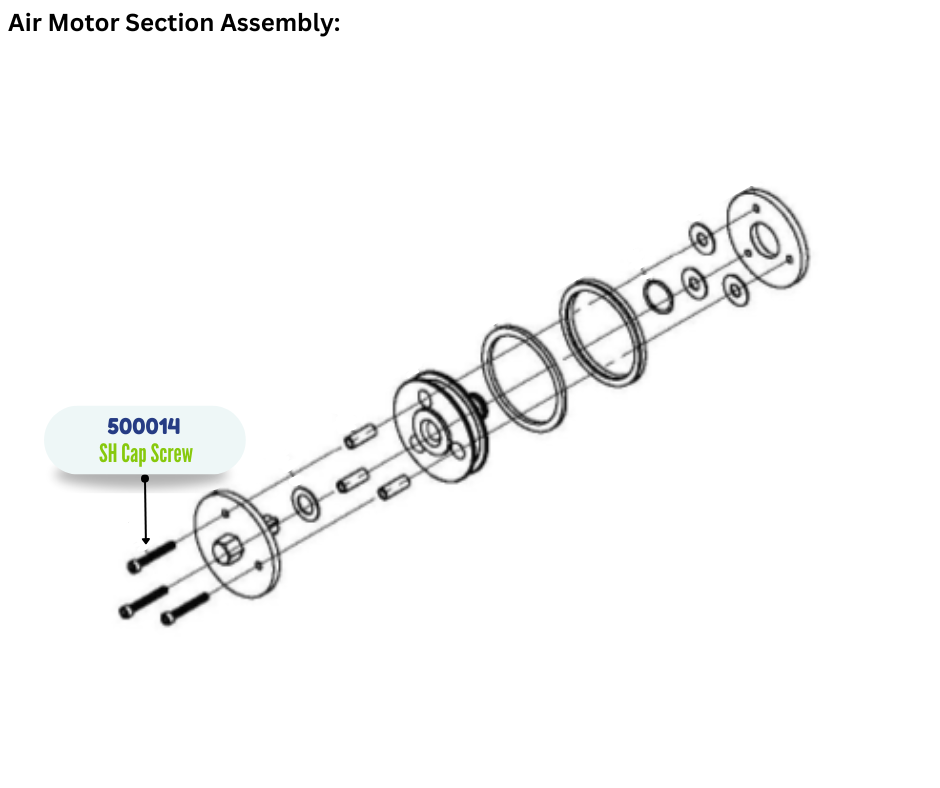 Air Motor Section Assembly:

500014
SH Cap Screw