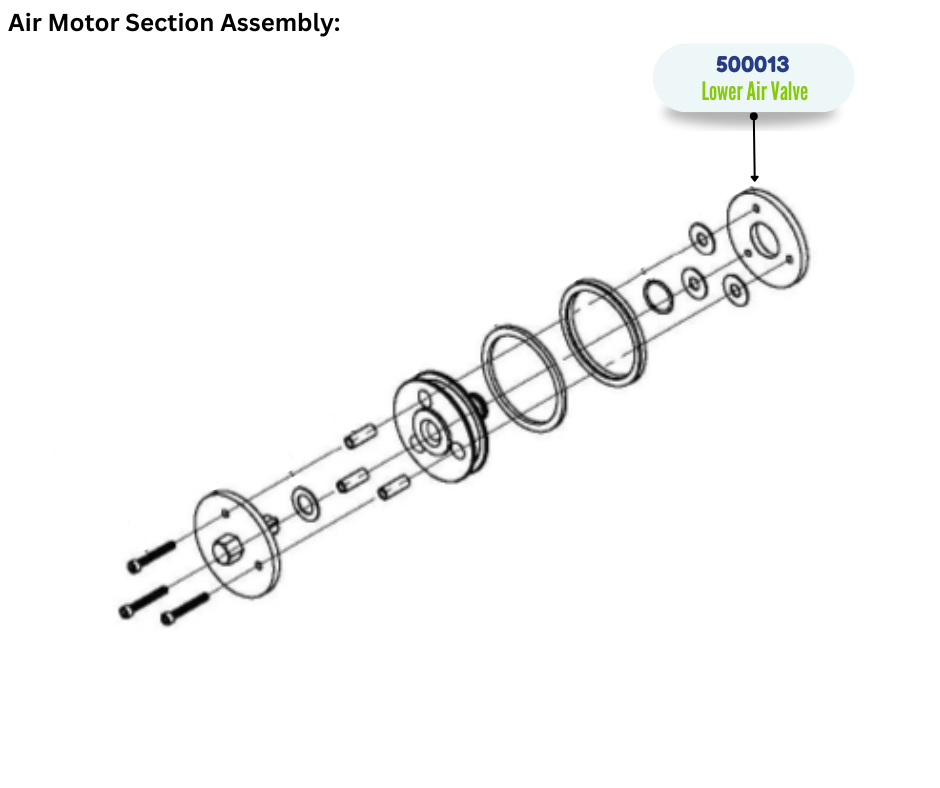 Air Motor Section Assembly:

500013
Lower Air Valve