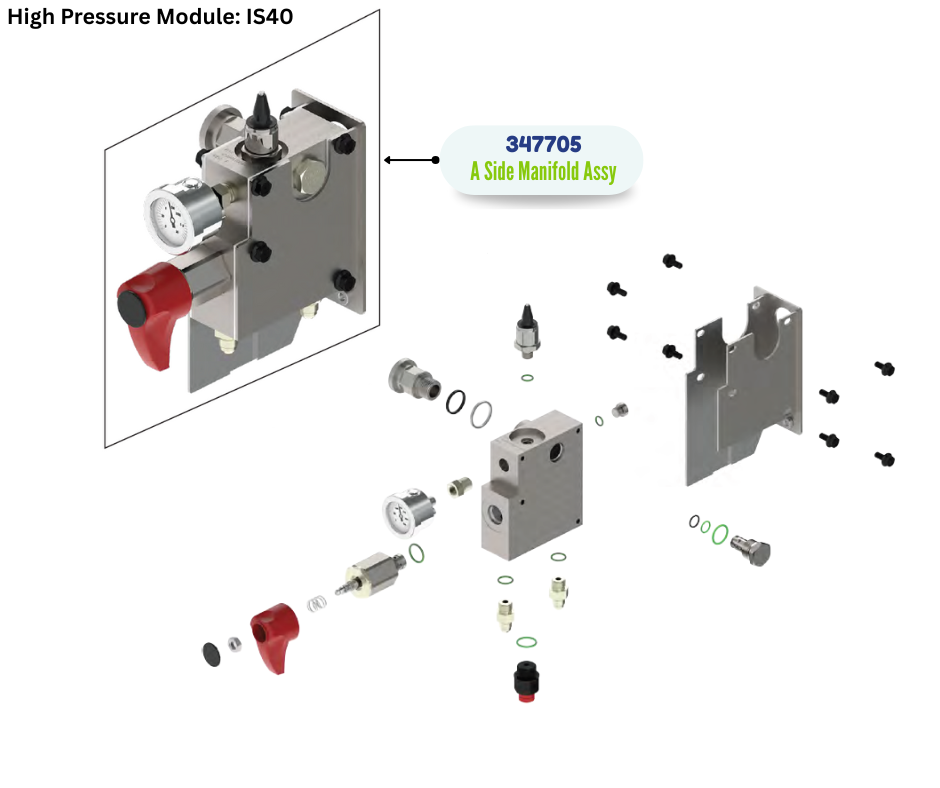 High Pressure Module: IS40

347705
A Side Manifold Assy