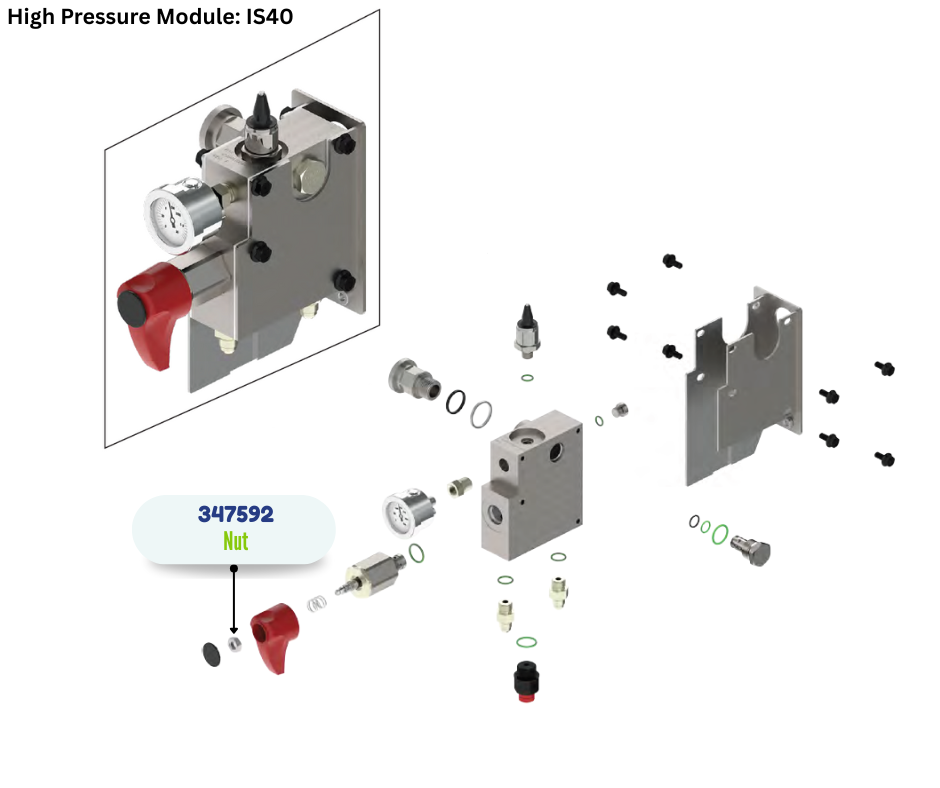 High Pressure Module: IS40

347592
Nut