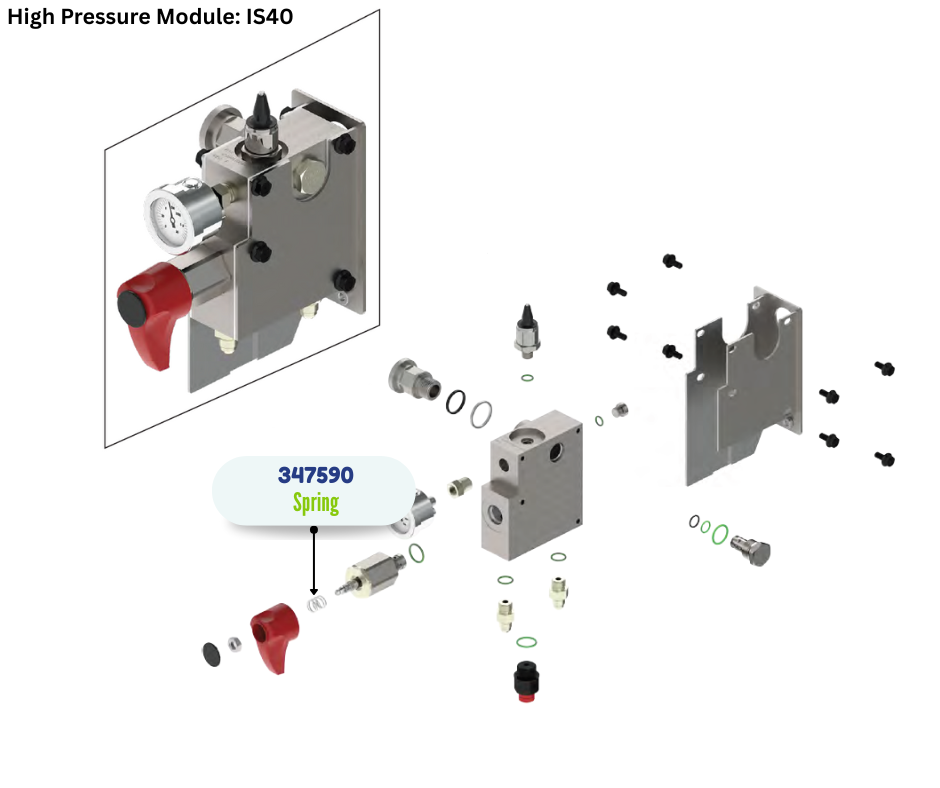 High Pressure Module: IS40

347590
Spring