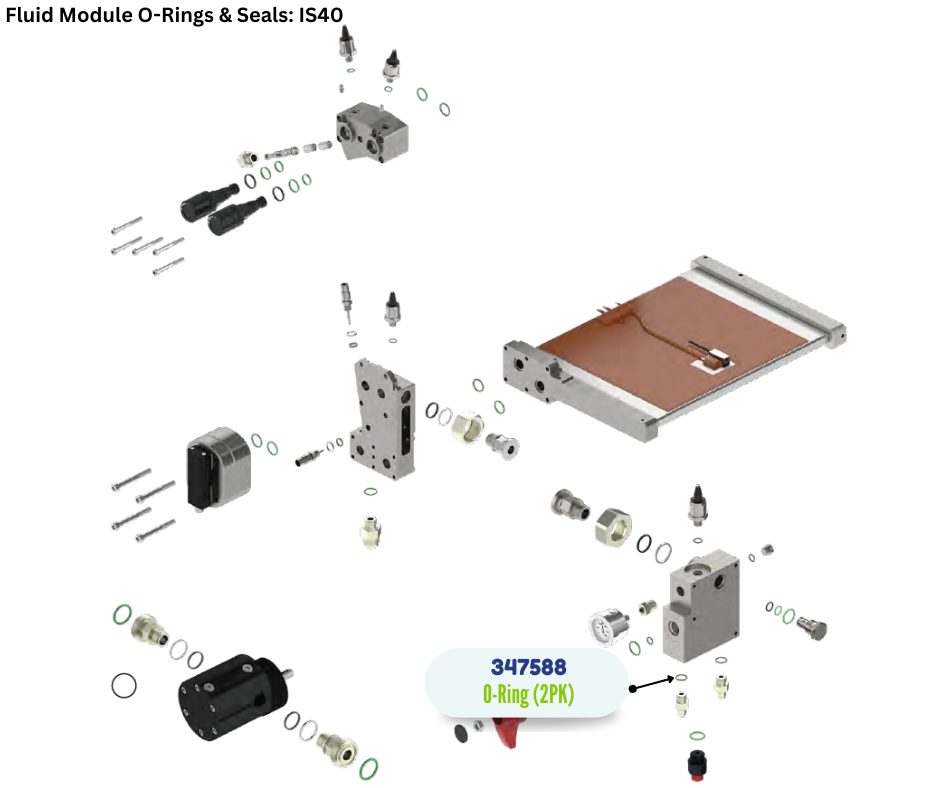 Fluid Module O-Rings & Seals: IS40

347588
O-Ring (2PK)