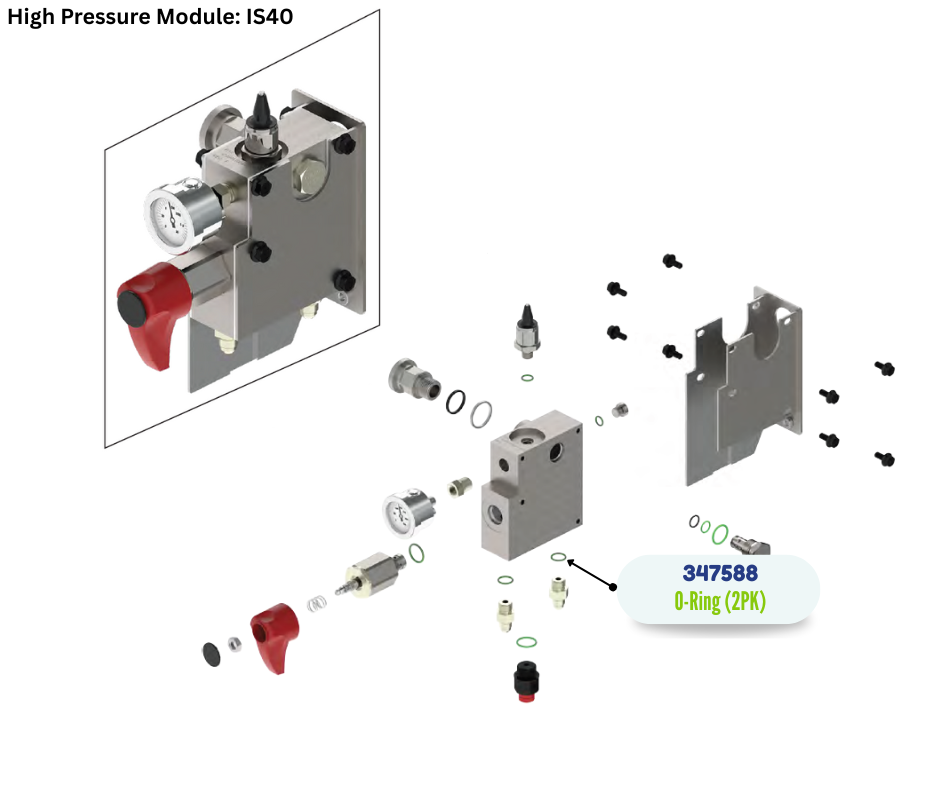 High Pressure Module: IS40

347588
O-Ring (2PK)