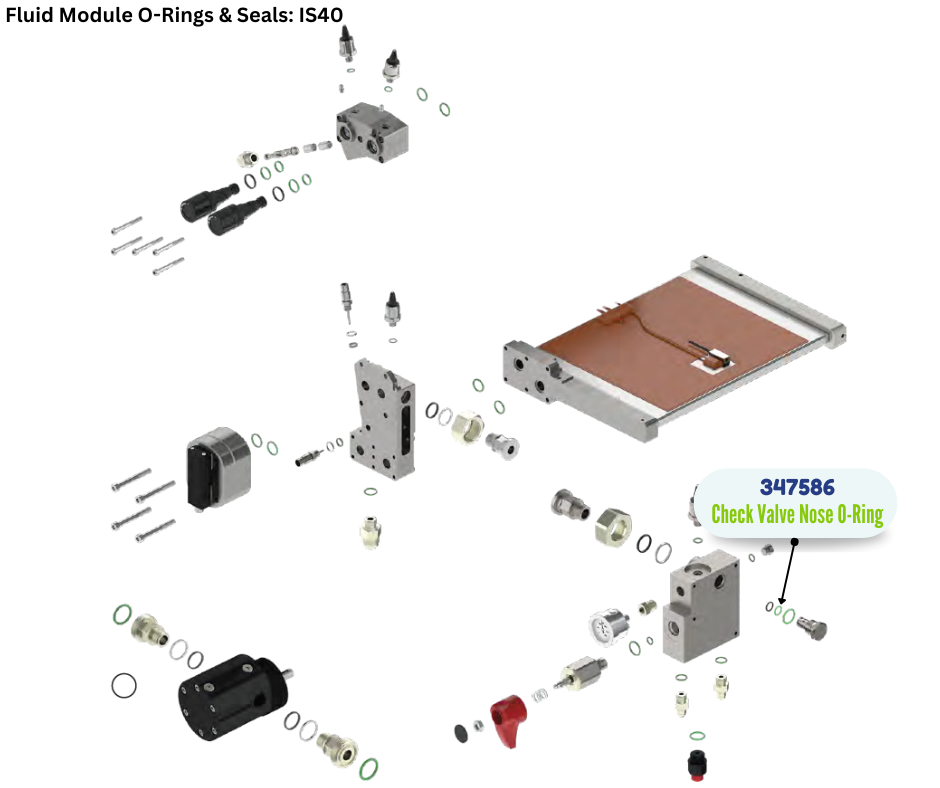 Fluid Module O-Rings & Seals: IS40

347586
Check Valve Nose O-Ring