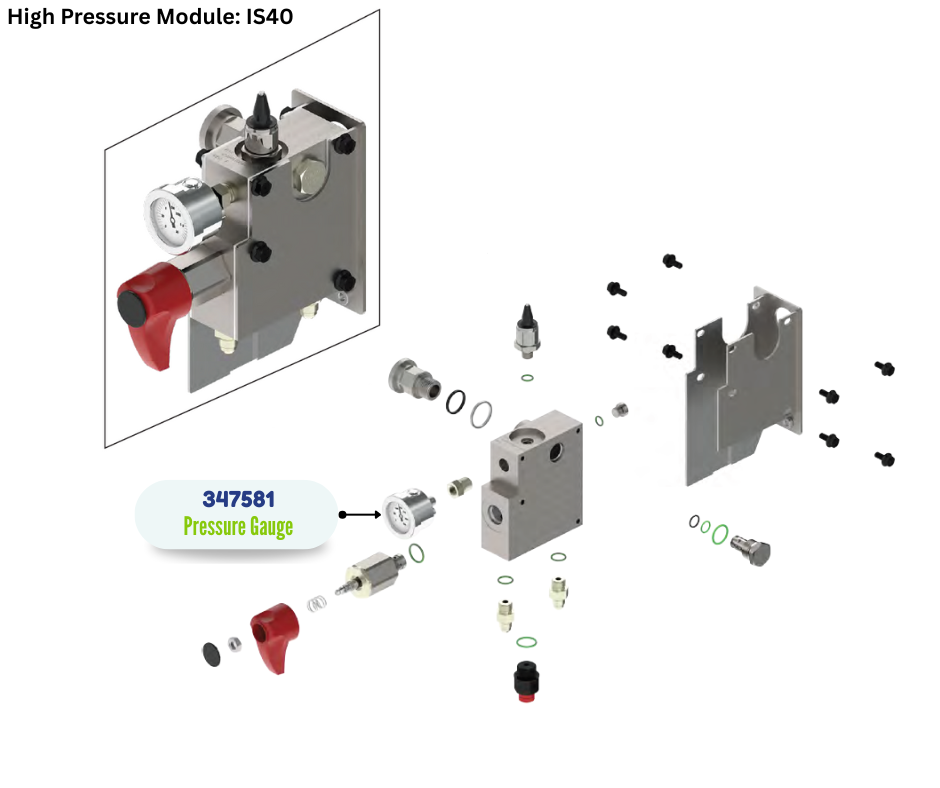 High Pressure Module: IS40

347581
Pressure Gauge