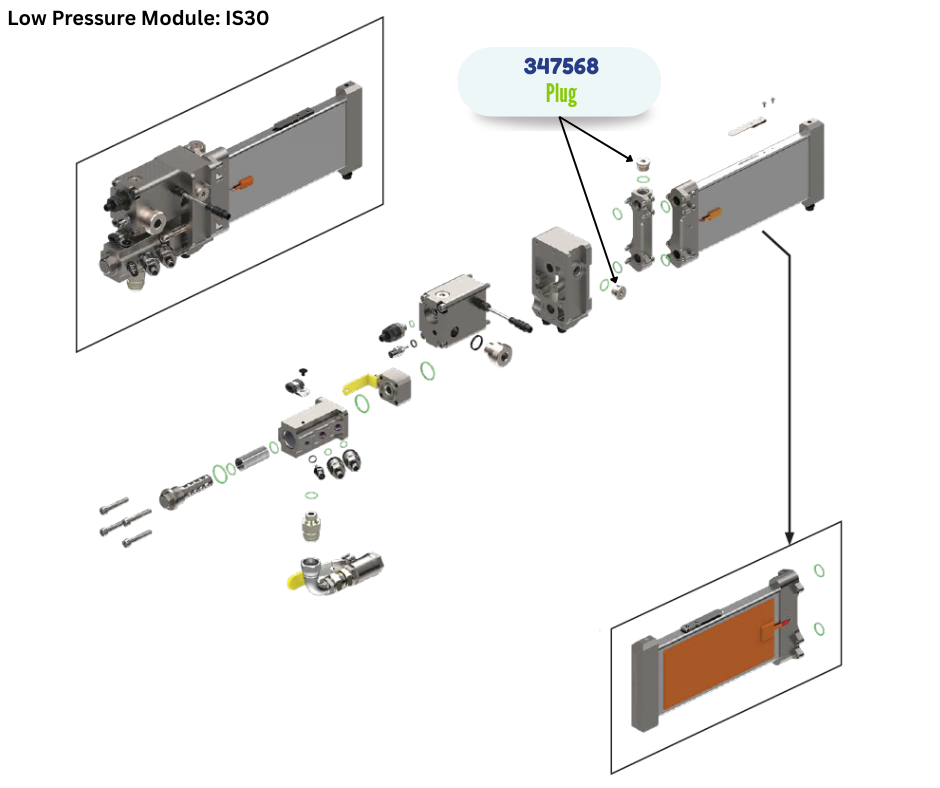 Low Pressure Module: IS30

347568
Plug