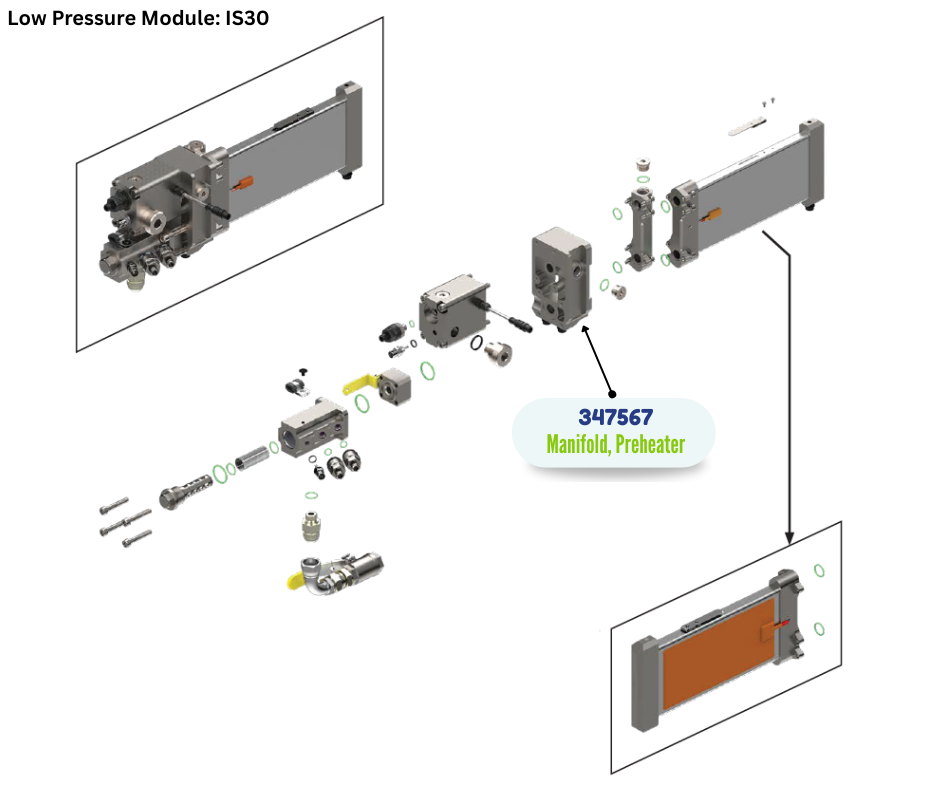 Low Pressure Module: IS30

347567
Manifold, Preheater