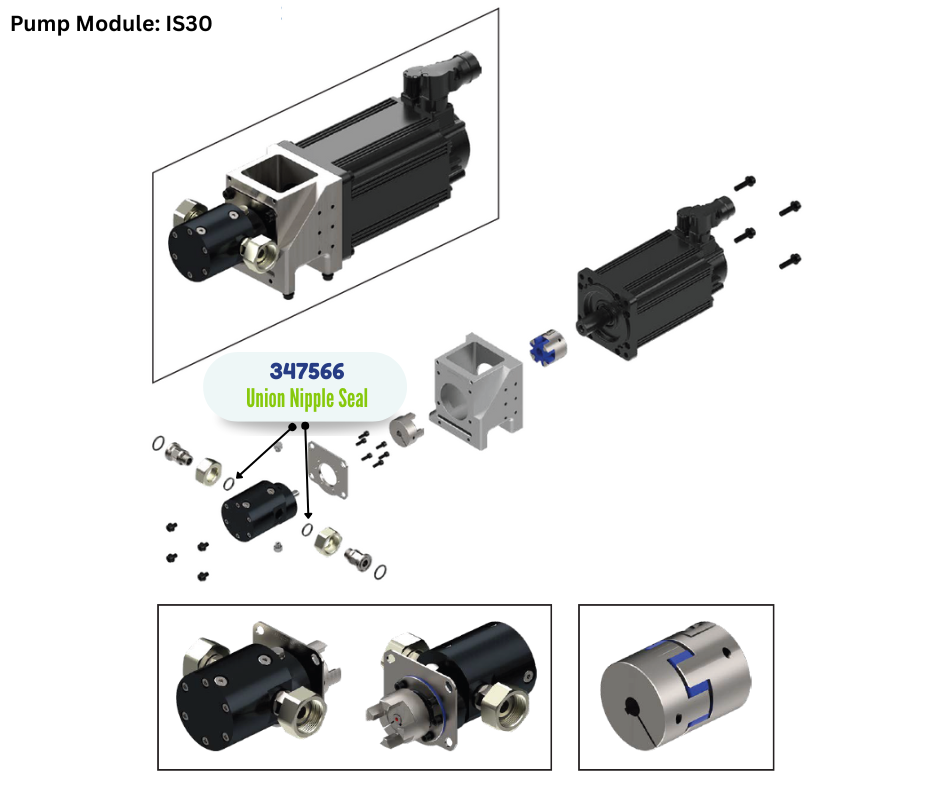 Pump Module: IS30

347566
Union Nipple Seal