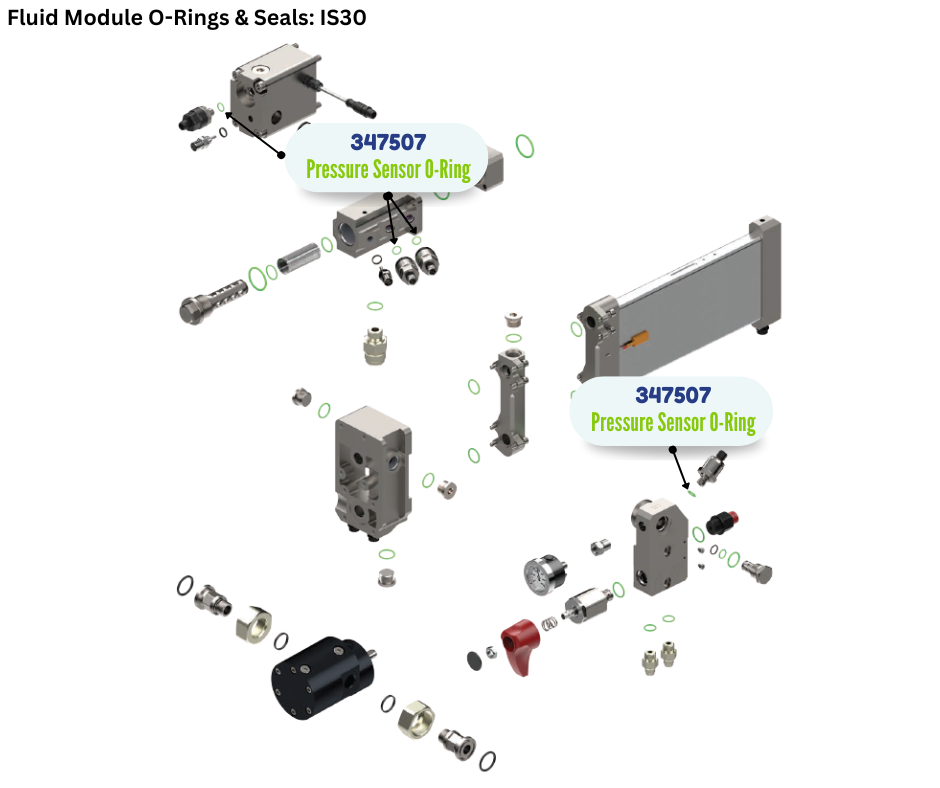 Fluid Module O-Rings & Seals: IS30

347507
Pressure Sensor O-Ring

347507
Pressure Sensor O-Ring