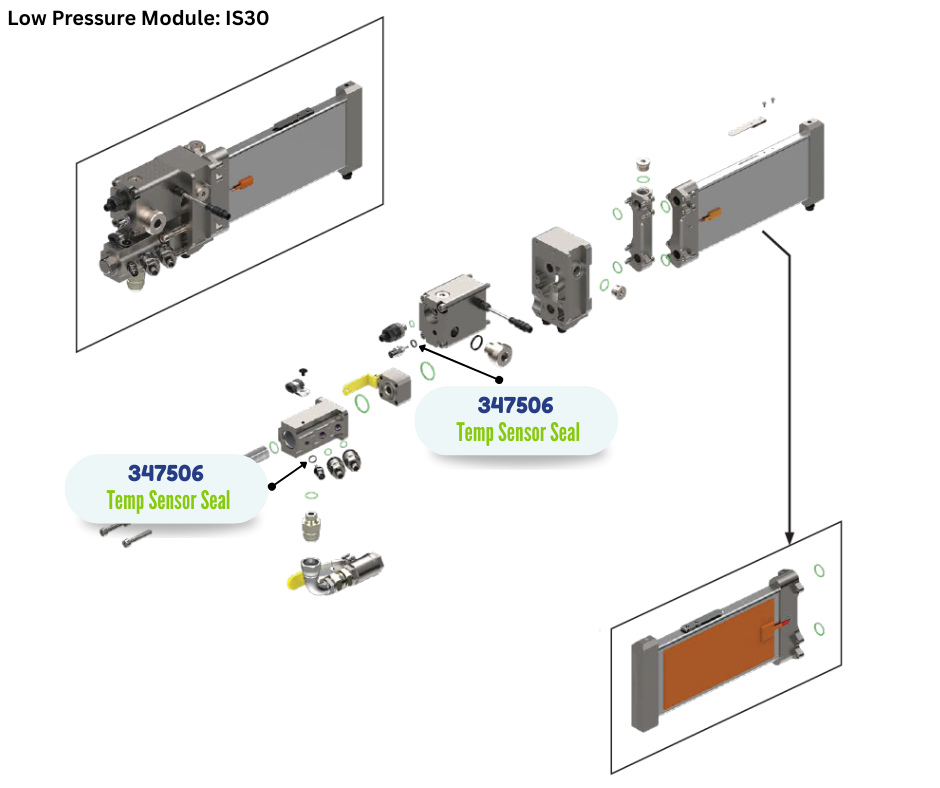 Low Pressure Module: IS30

347506
Temp Sensor Seal

347506
Temp Sensor Seal