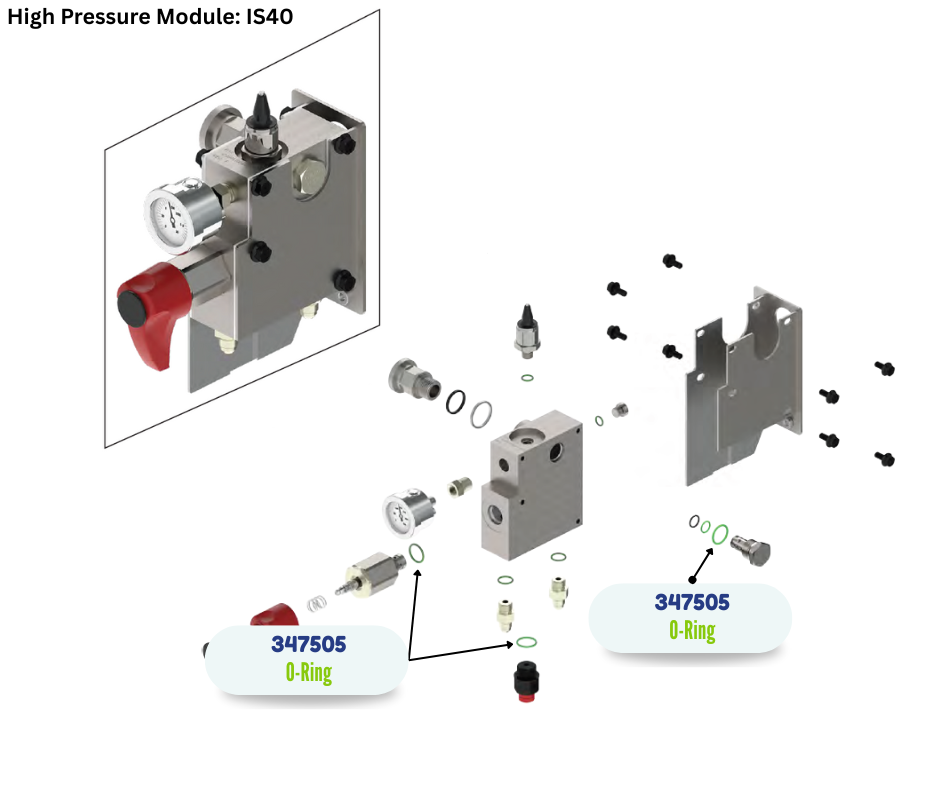 High Pressure Module: IS40

347505
O-Ring

347505
O-Ring