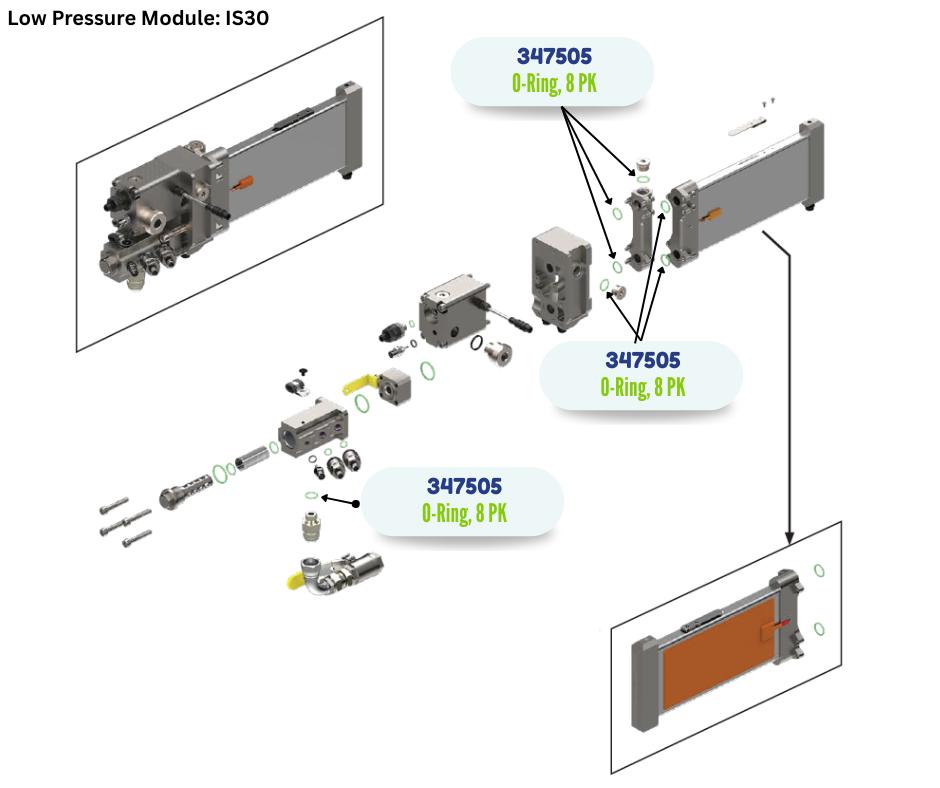 Low Pressure Module: IS30

347505
O-Ring, 8 PK

347505
O-Ring, 8 PK

347505
O-Ring, 8 PK