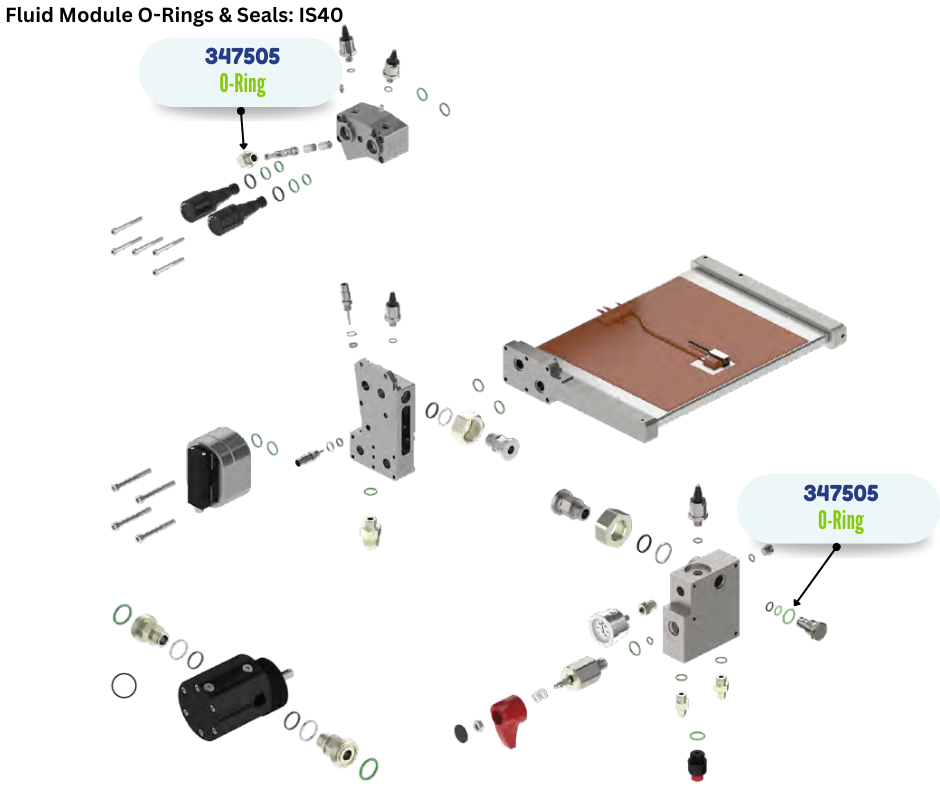 Fluid Module O-Rings & Seals: IS40

347505
O-Ring

347505
O-Ring