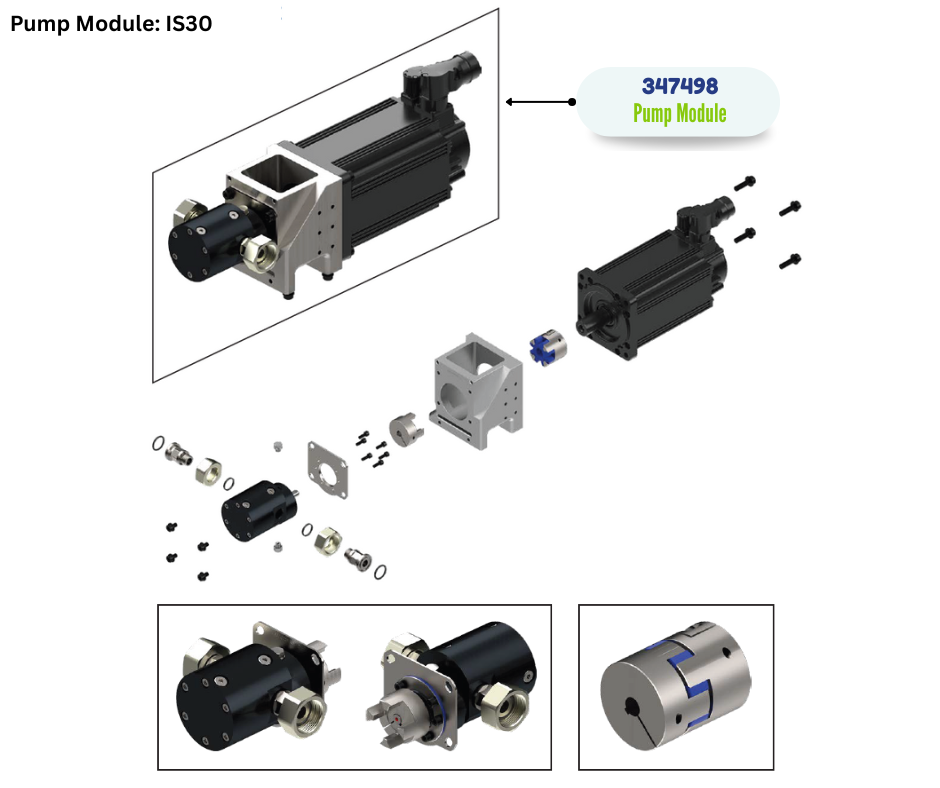 Pump Module: IS30

347498
Pump Module