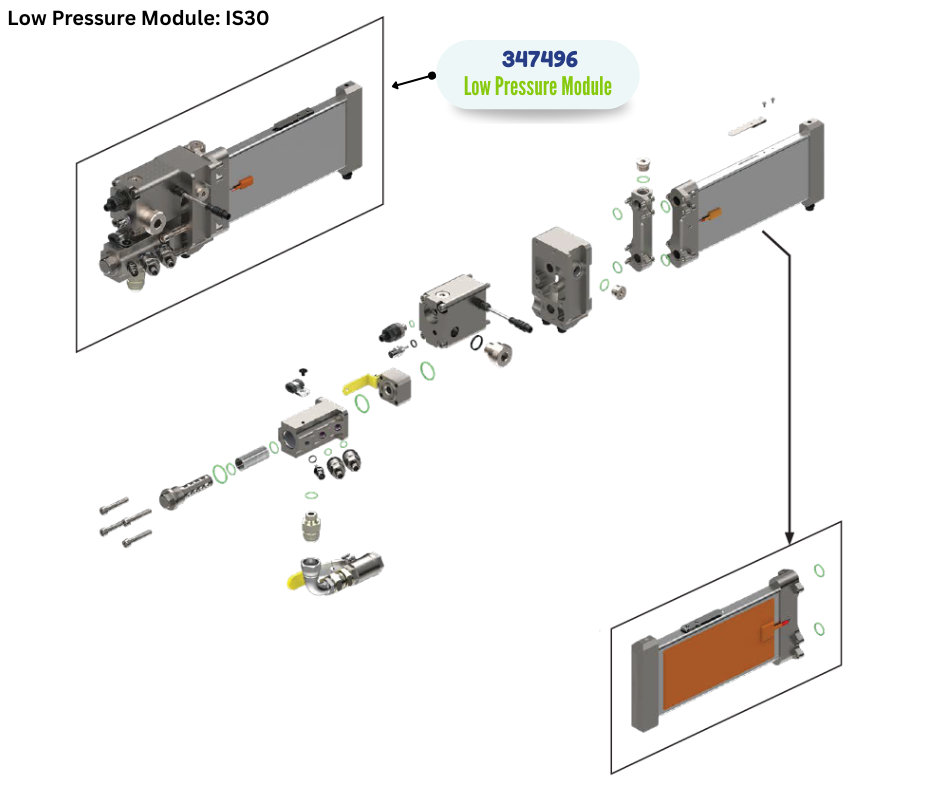 Low Pressure Module: IS30

347496
Low Pressure Module