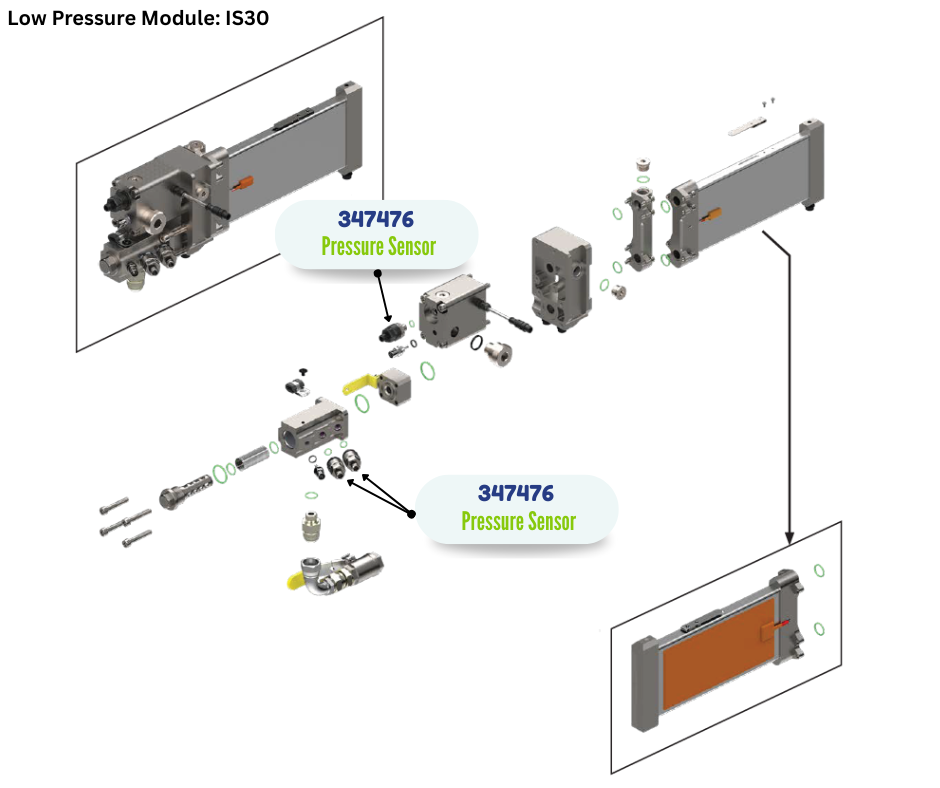 Low Pressure Module: IS30

347476
Pressure Sensor

347476
Pressure Sensor