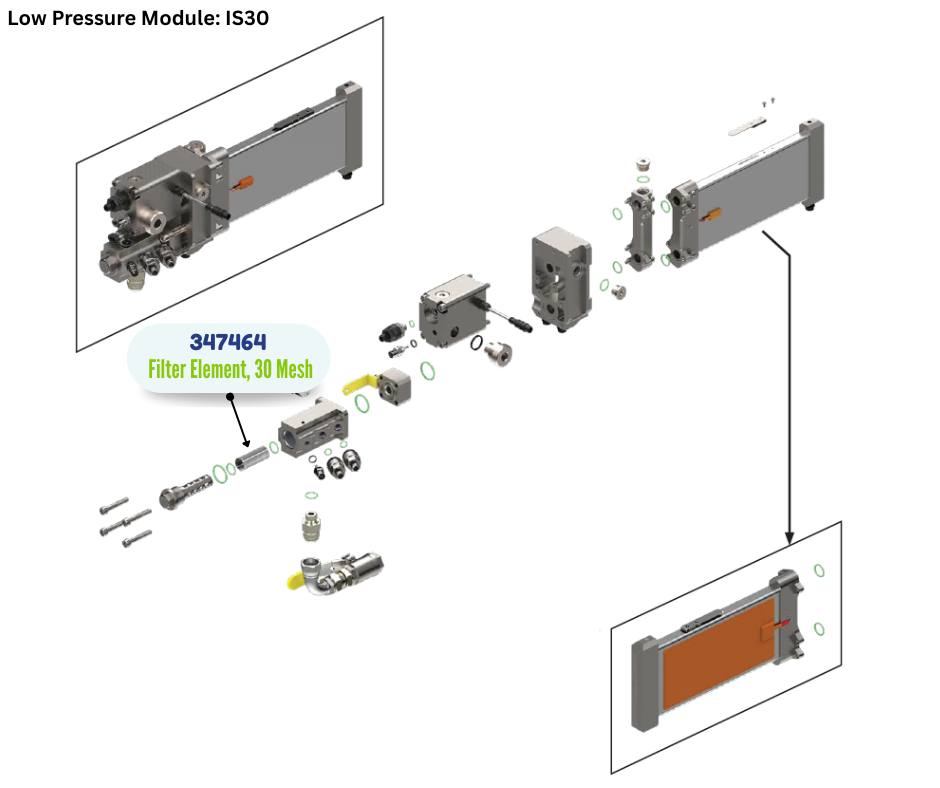 Low Pressure Module: IS30

347464
Filter Element, 30 Mesh