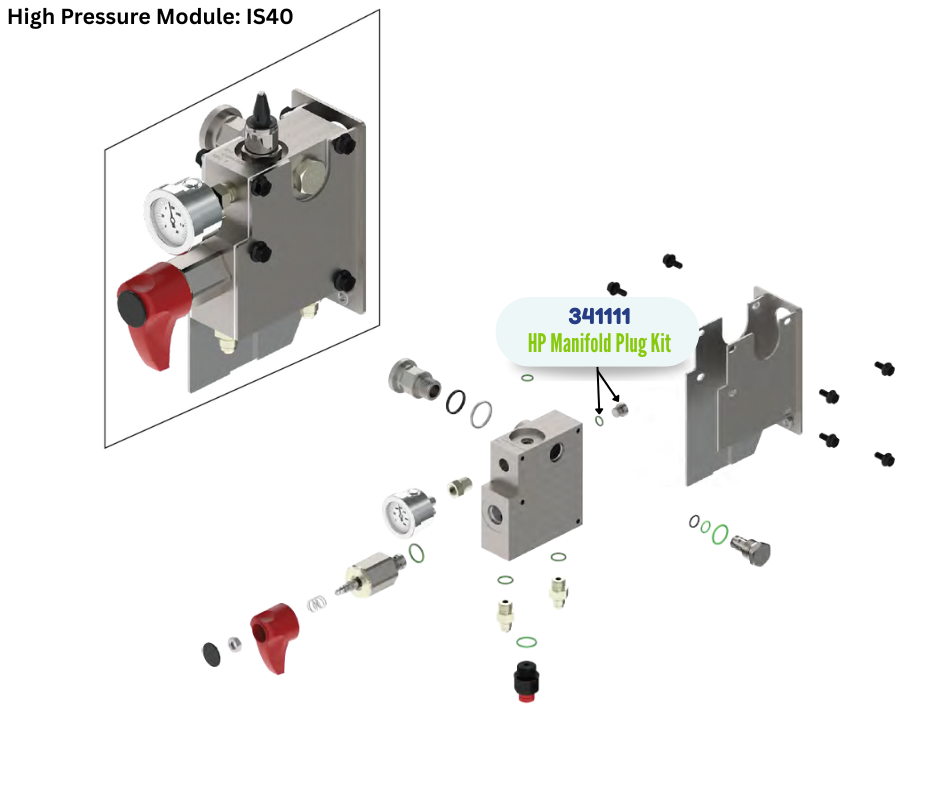 High Pressure Module: IS40

341111
HP Manifold Plug Kit