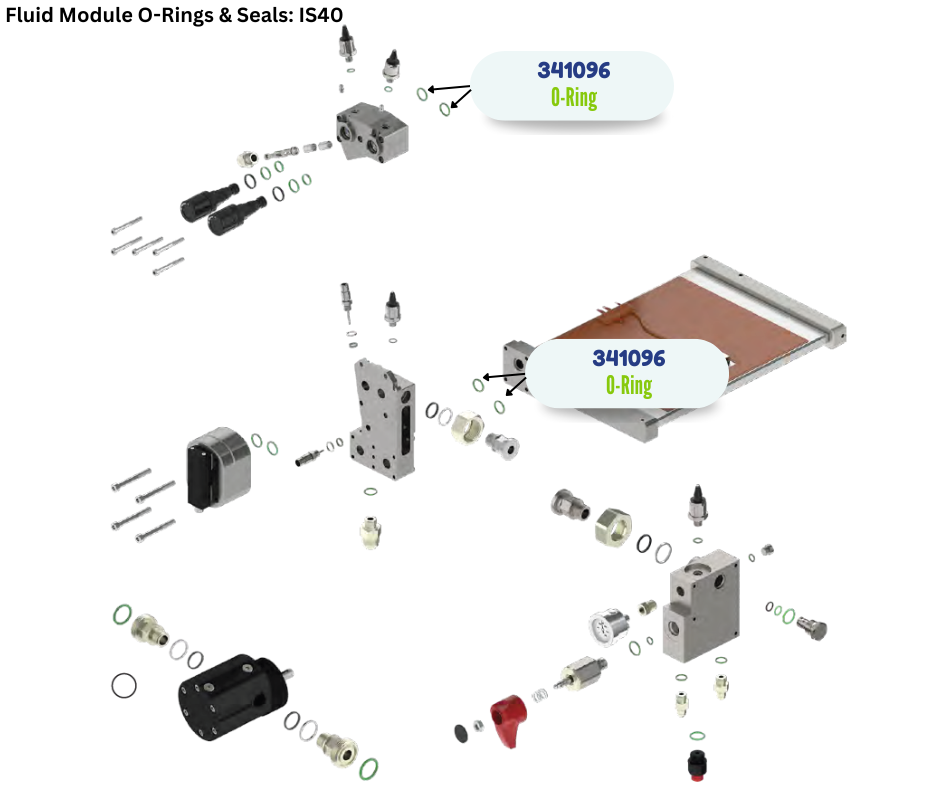 Fluid Module O-Rings & Seals: IS40

341096
O-Ring

341096
O-Ring