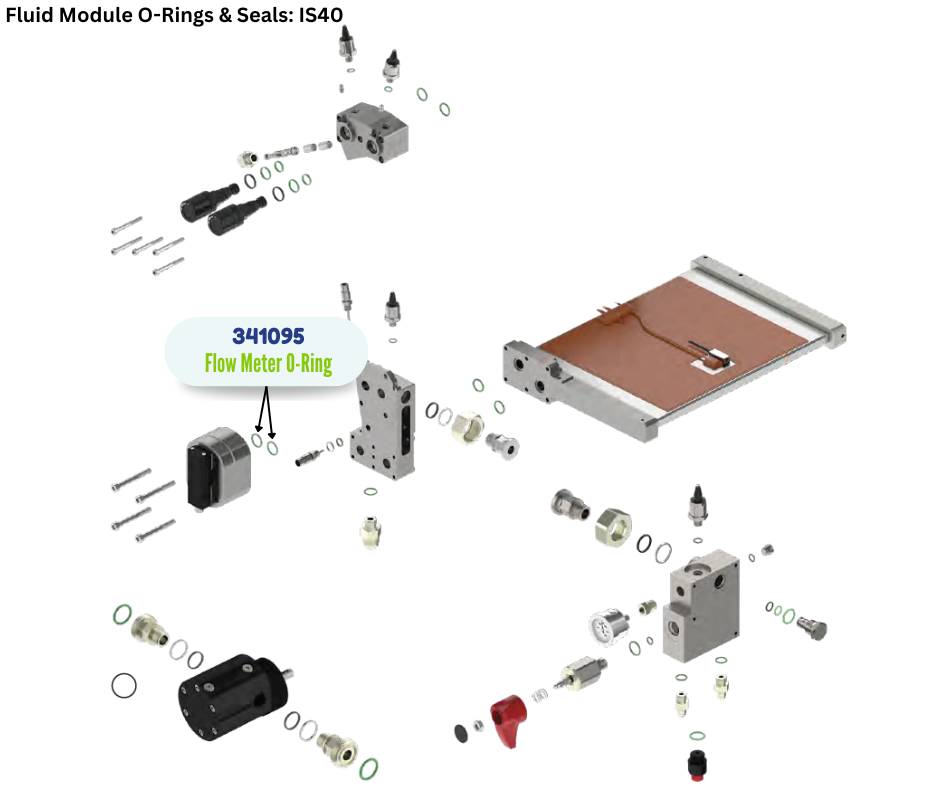 Fluid Module O-Rings & Seals: IS40

341095
Flow Meter O-Ring