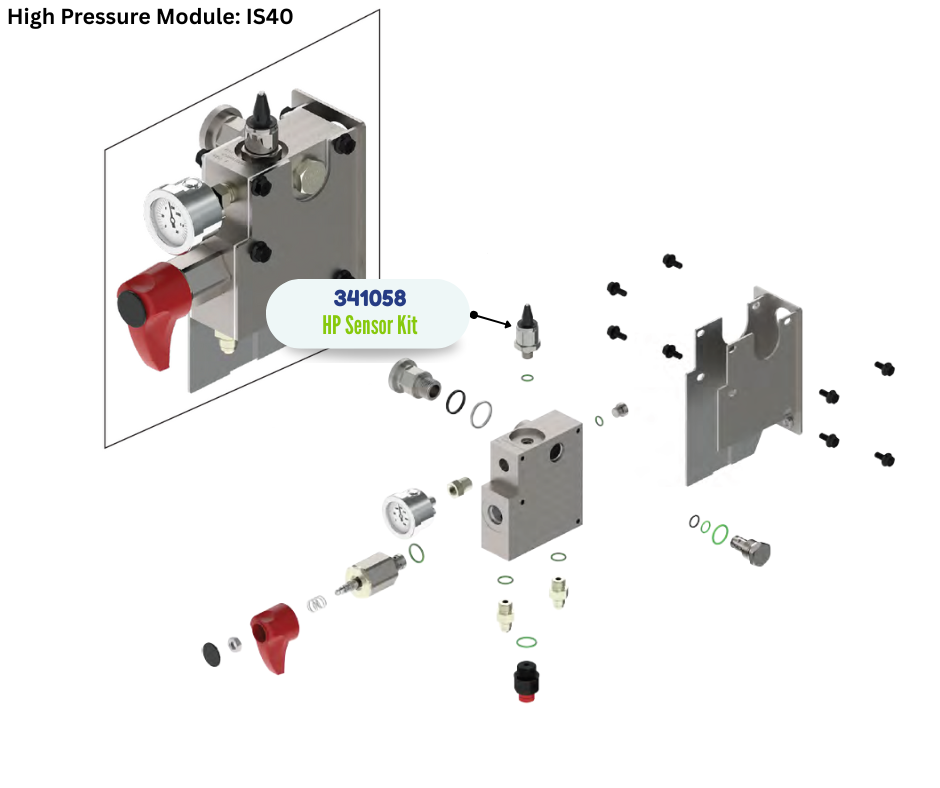 High Pressure Module: IS40

341058
HP Sensor Kit